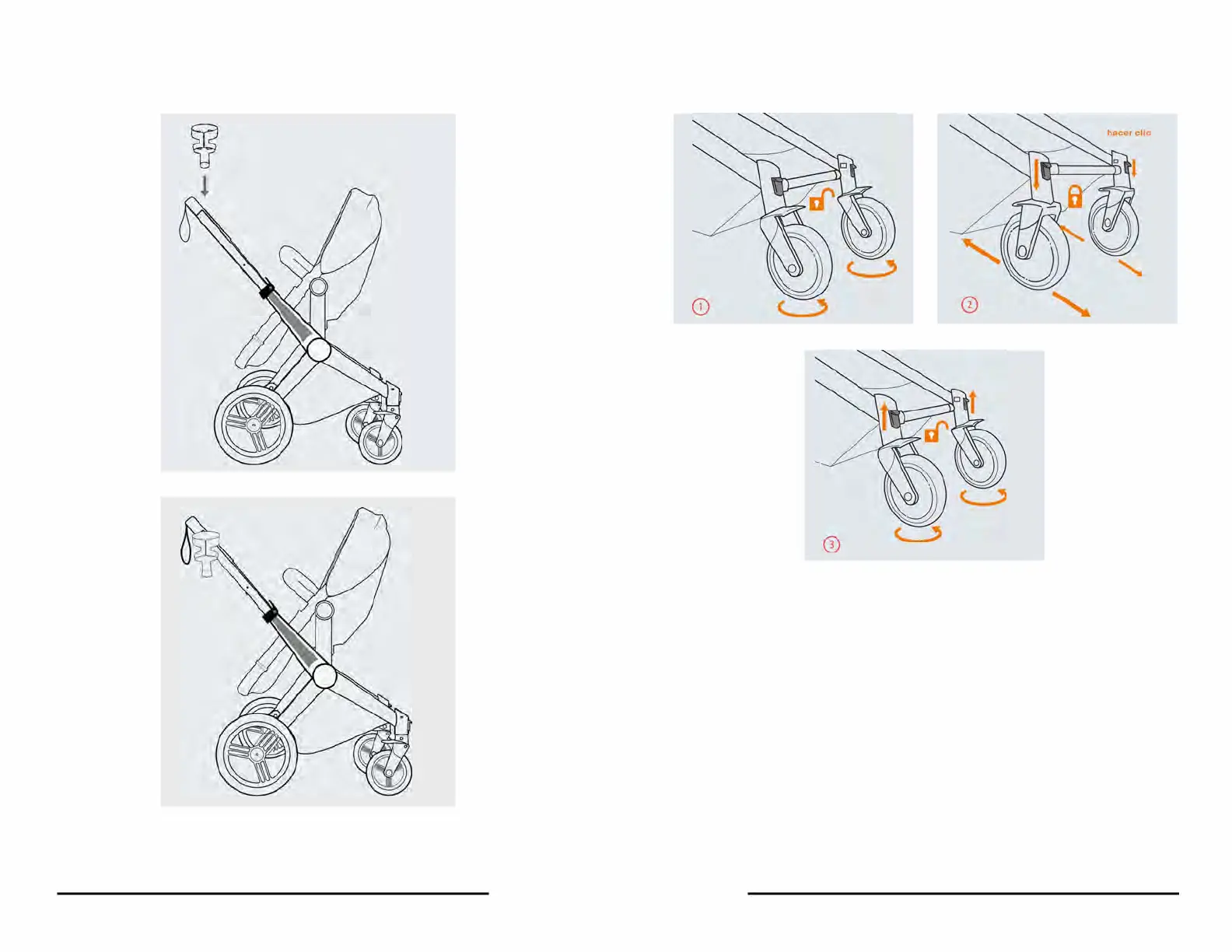 hacer clic

1

2

3