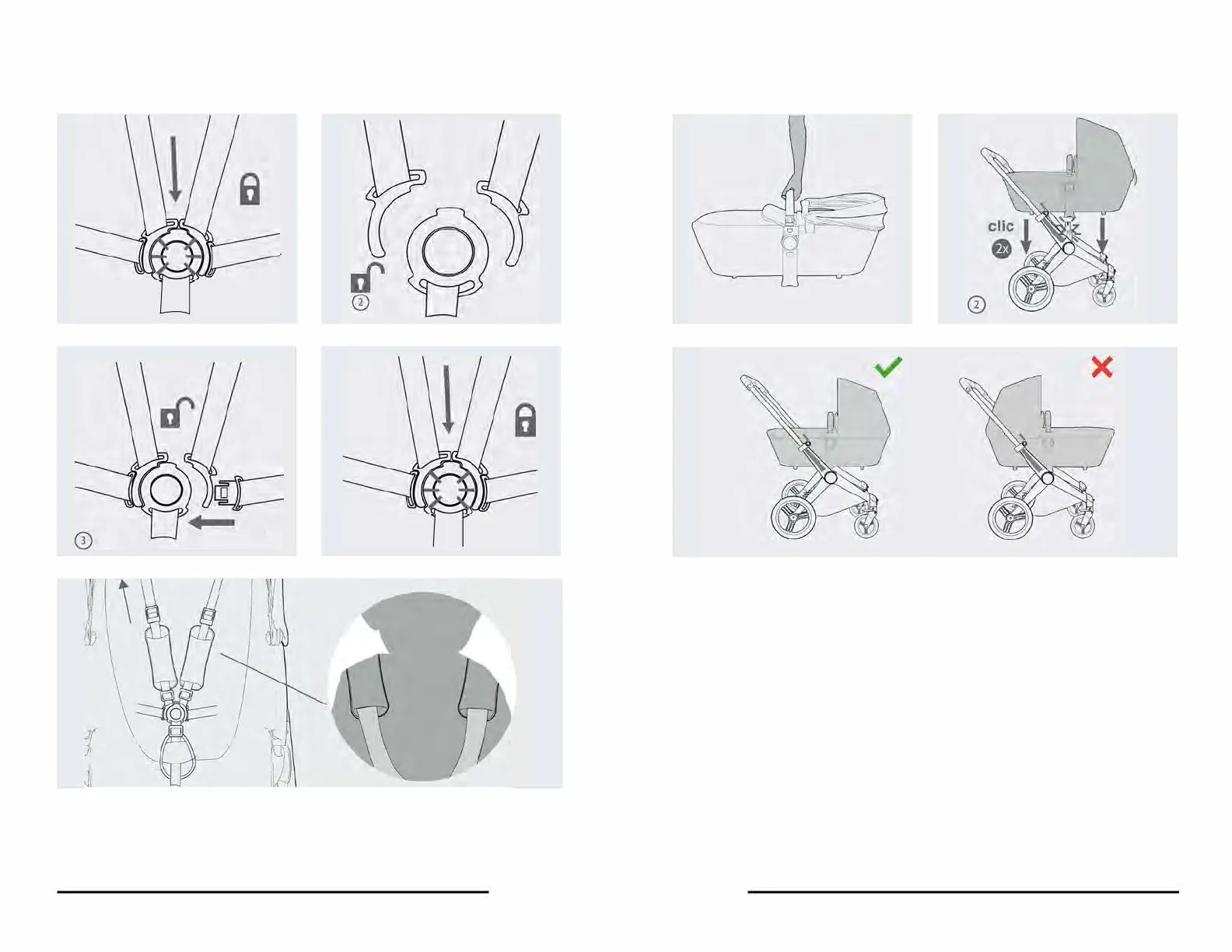 2

3

clic

2x

2