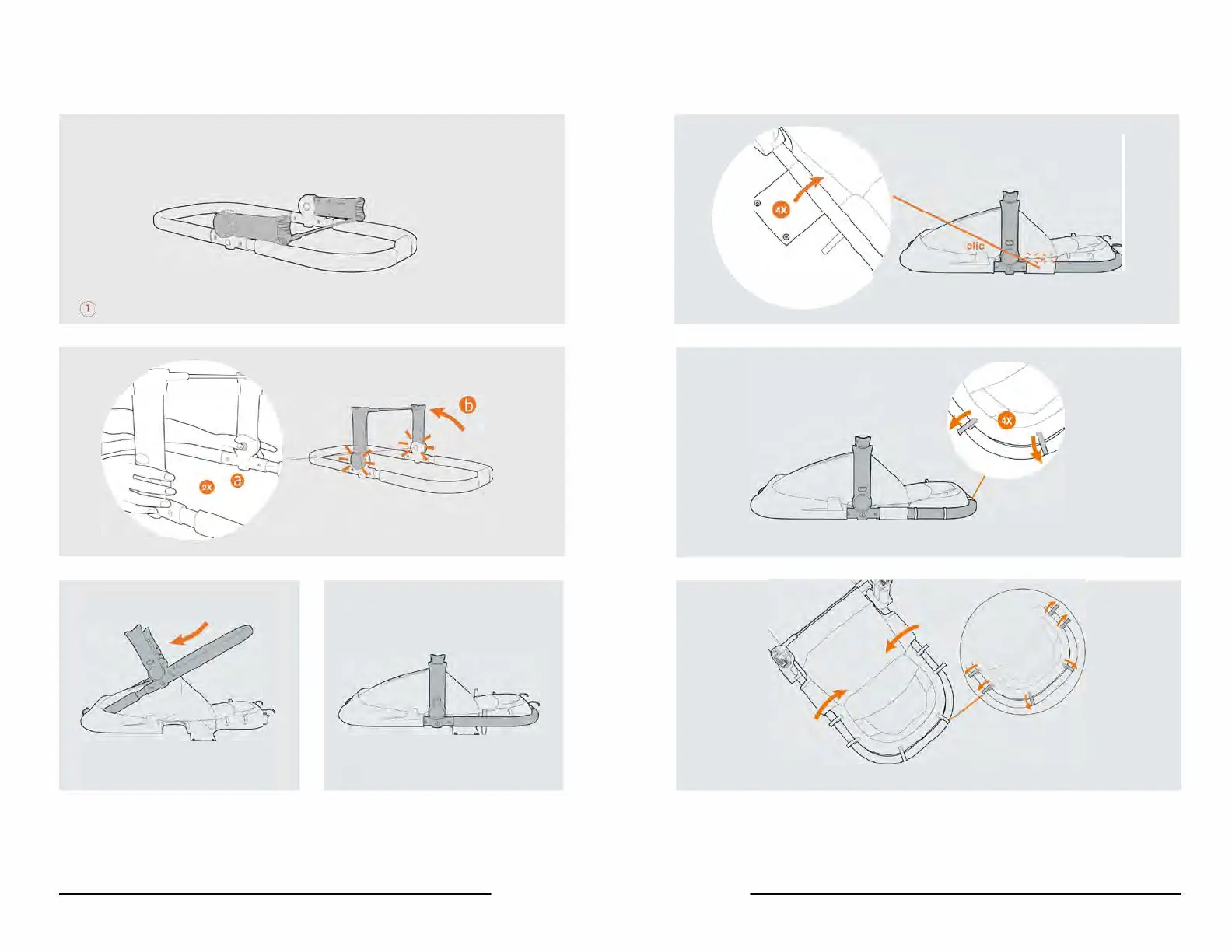 1

2x
a
b

4X
clic

4X