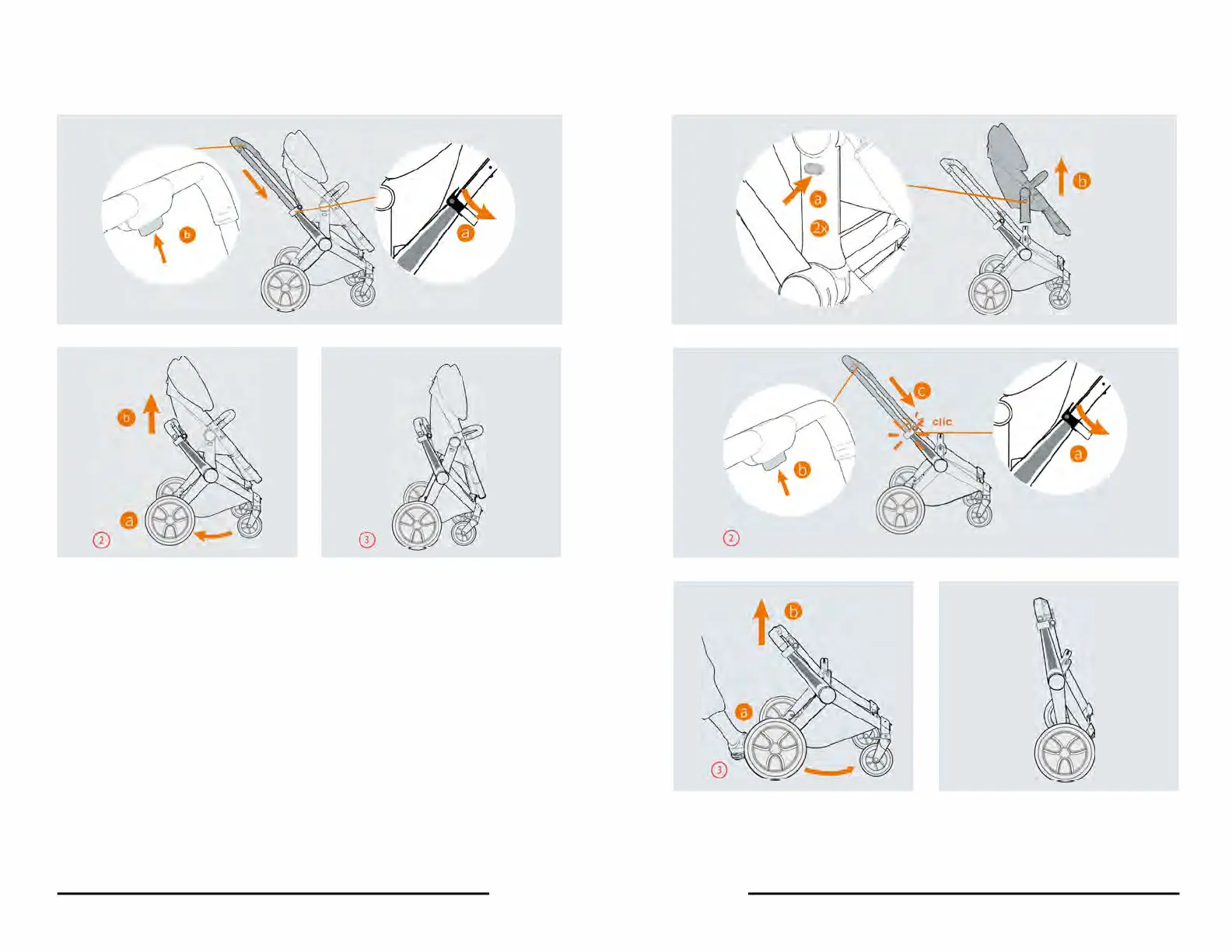 b

a

b

a

2

3

a

2x

b

c

clic

b

a

2

b

a

3