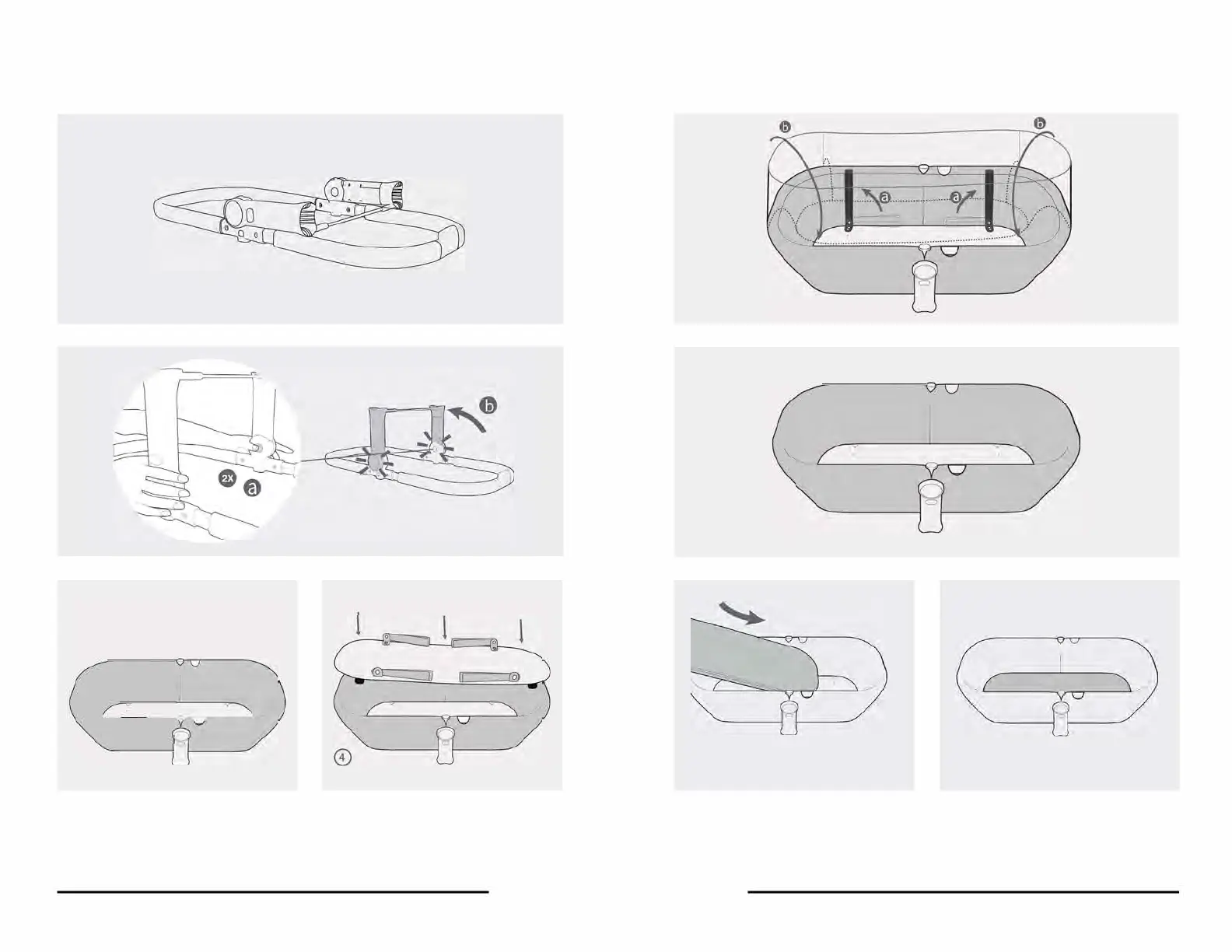 2x
a
b

4

b
b
a
a