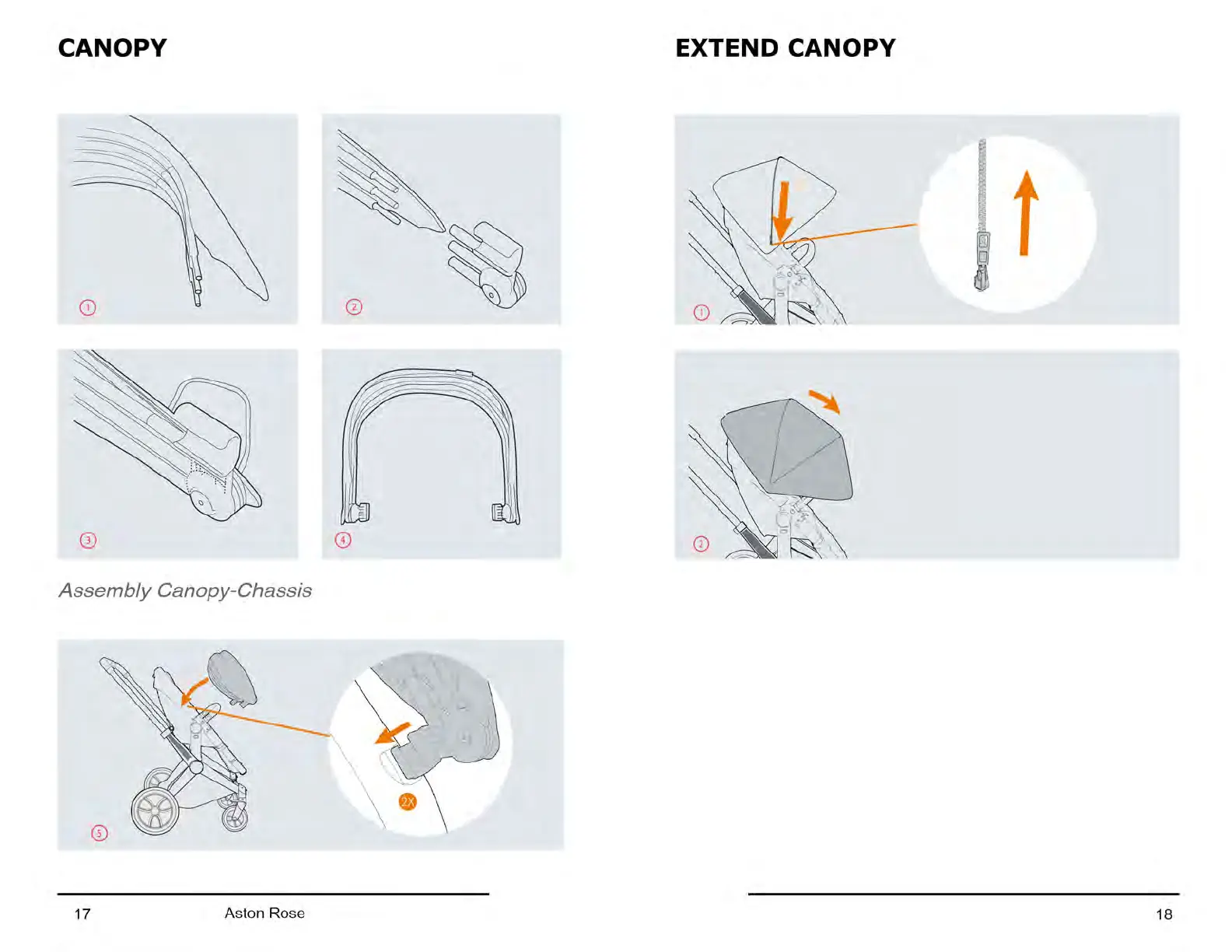 CANOPY

1

2

3

4

Assembly Canopy-Chassis

2X

5

17 Aston Rose

EXTEND CANOPY

1

2

18