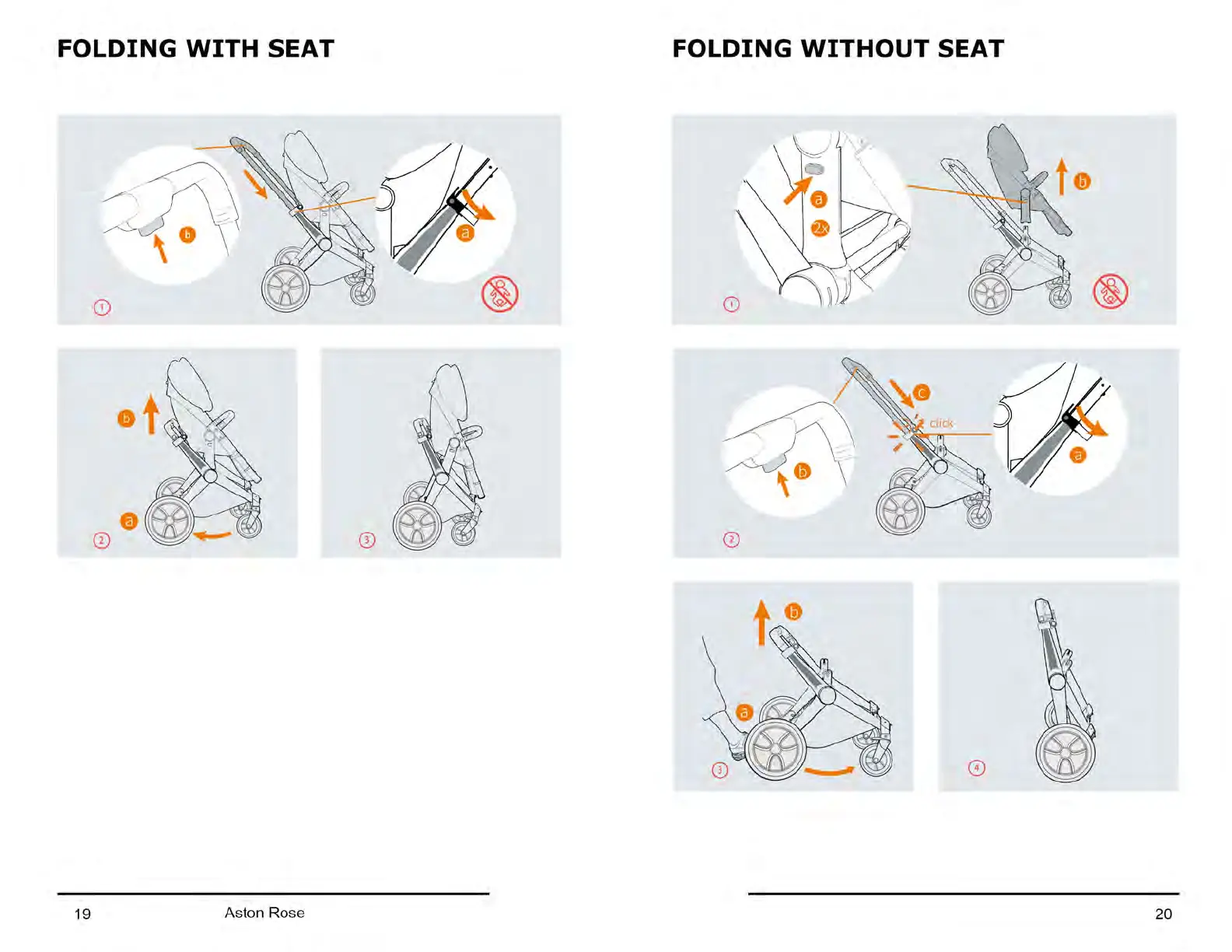 FOLDING WITH SEAT

b

a

1

b

a

2

3

19 Aston Rose

FOLDING WITHOUT SEAT

a

2x

b

1

c

click

b

a

2

b

a

3

4

20