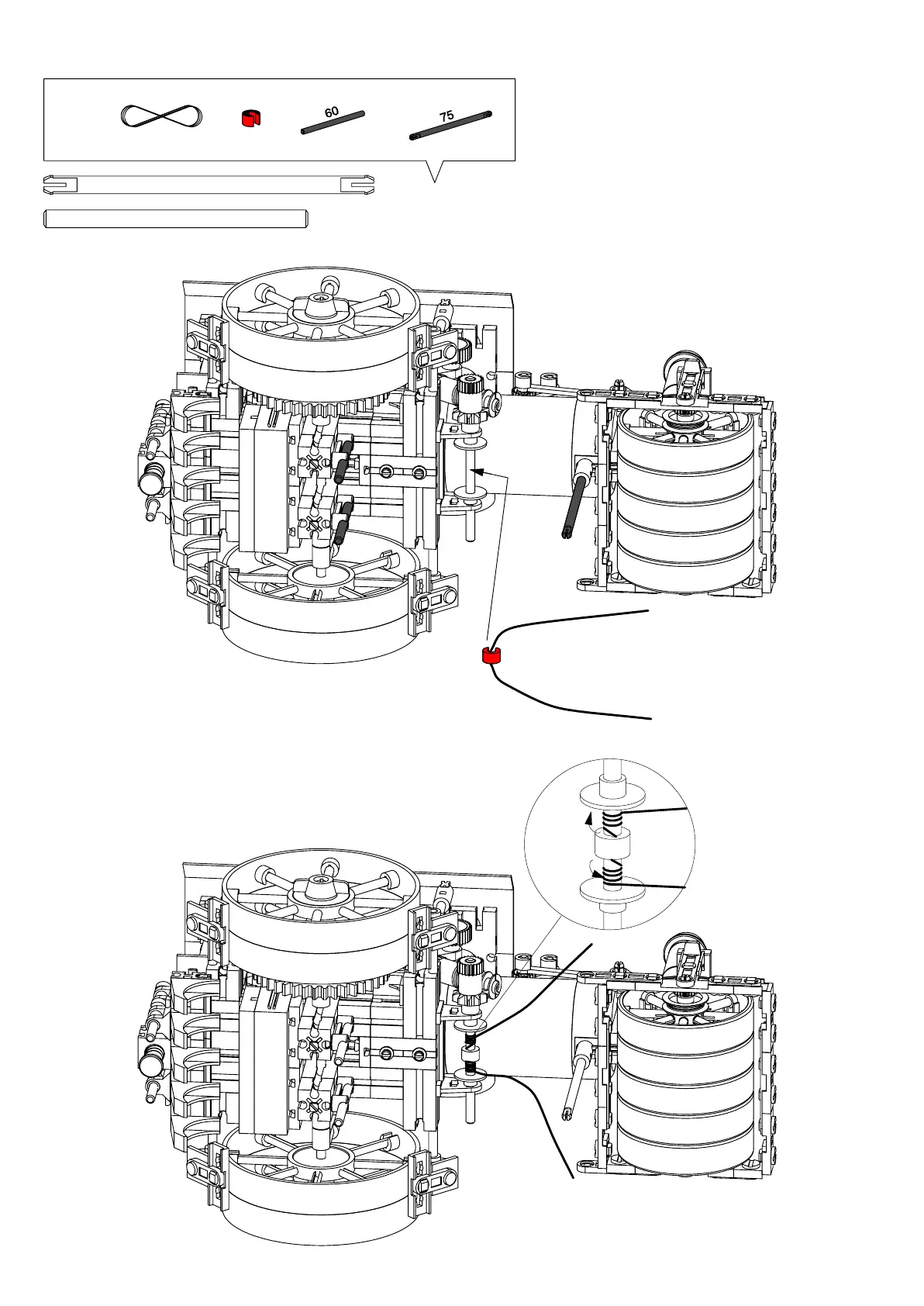 60
75