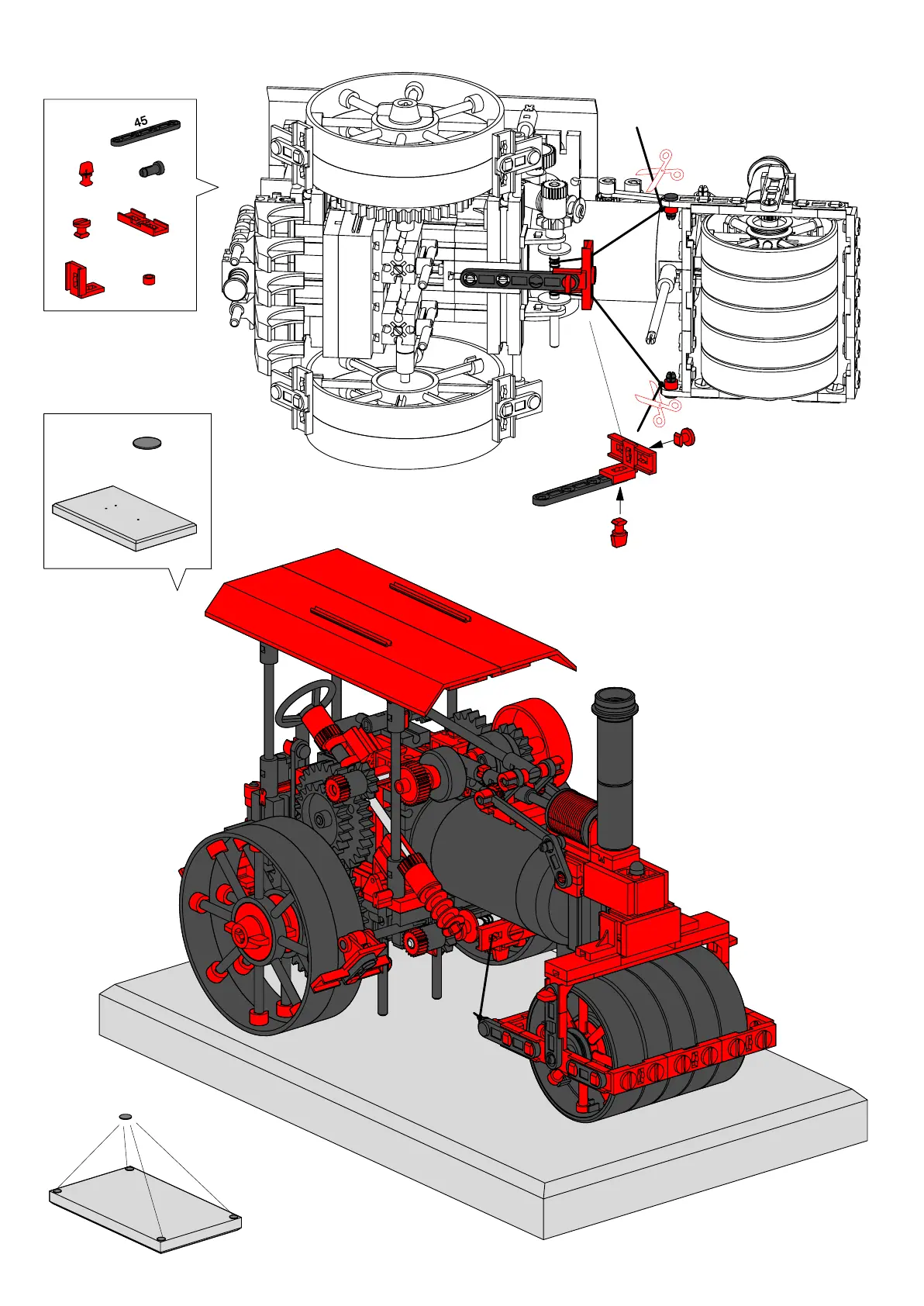 45