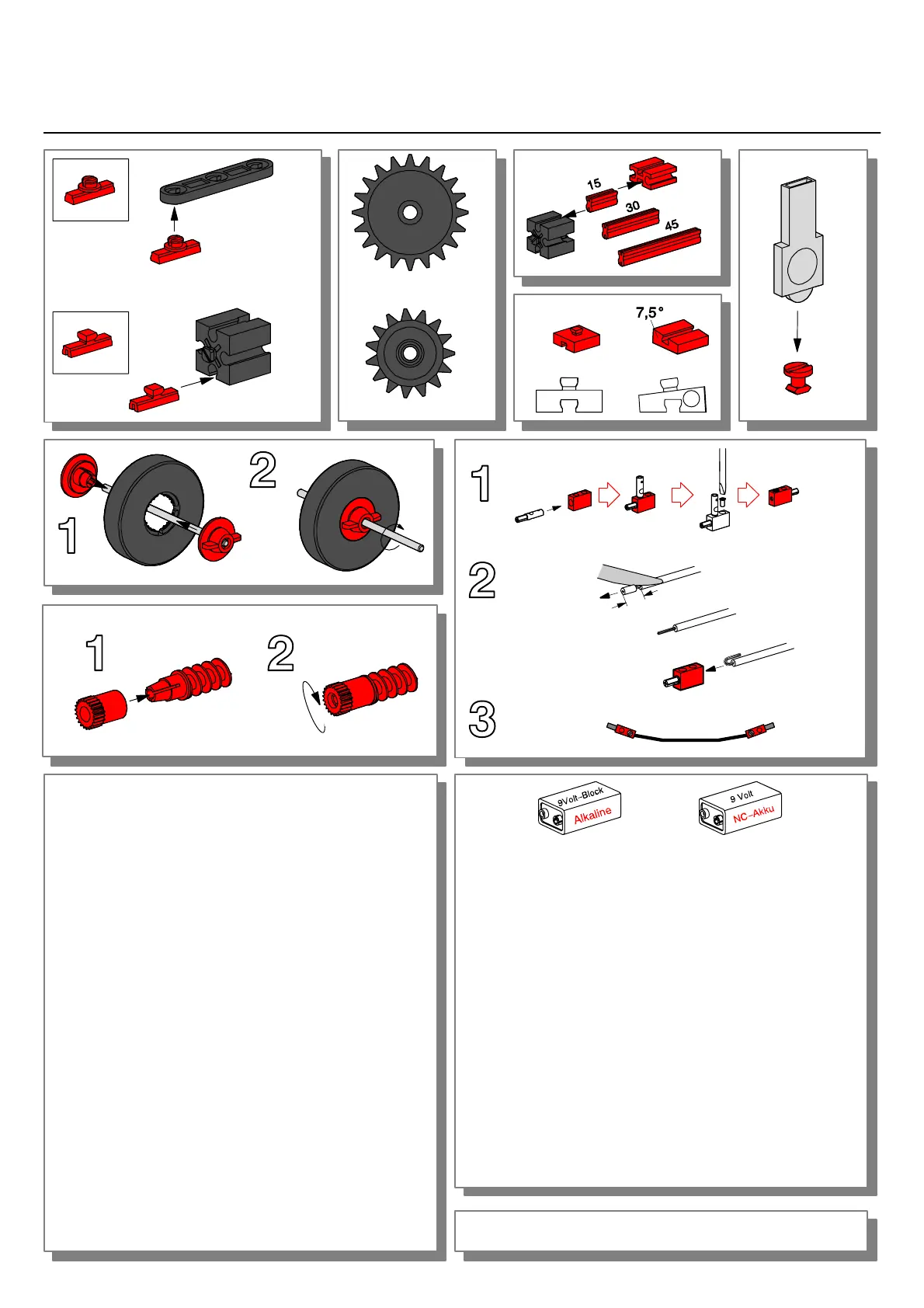 15

30

45

7,5°

1

2

1

2

1

2

3

9Volt-Block
Alkaline

9 Volt
NC-Akku