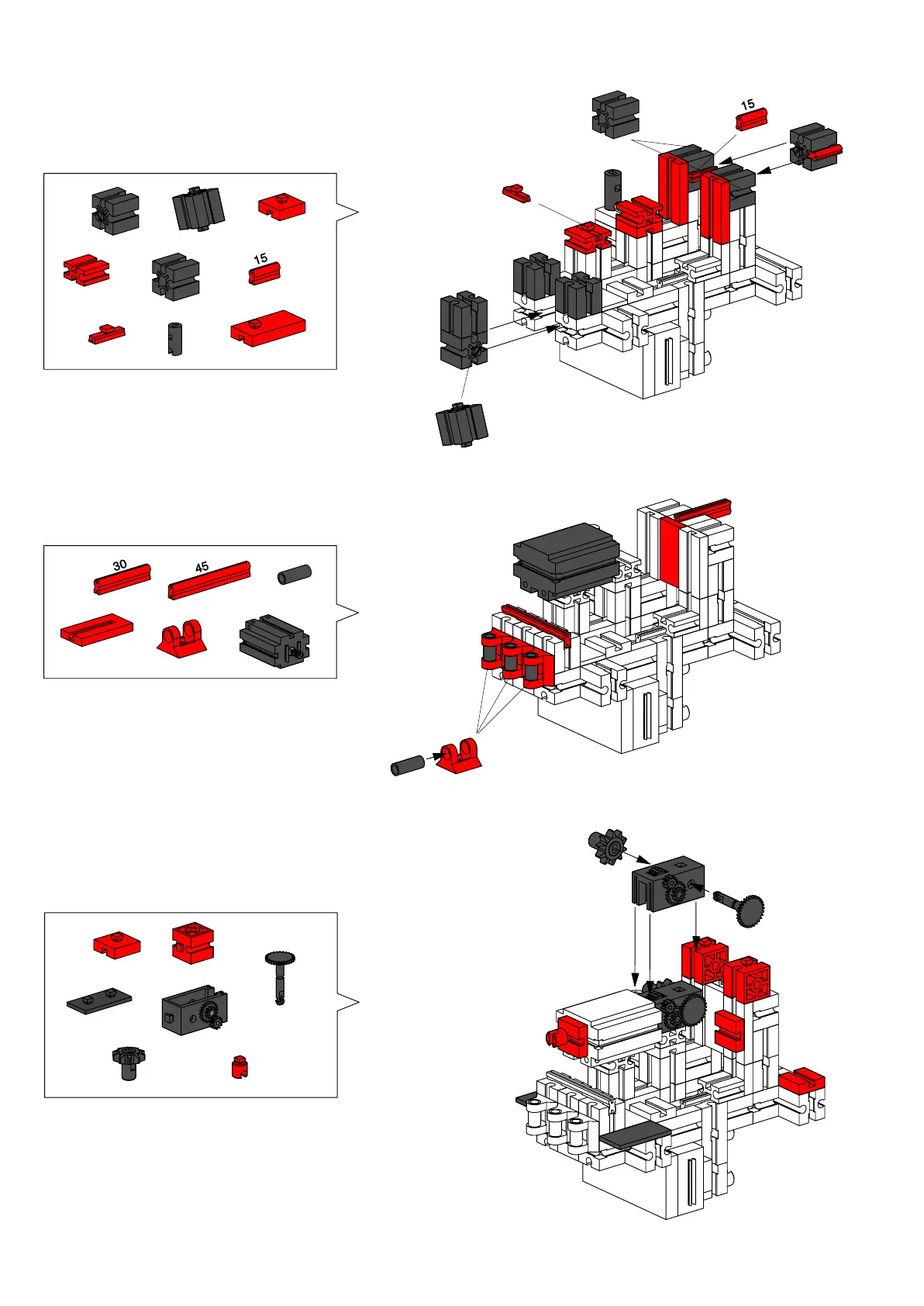 15

15

30

45