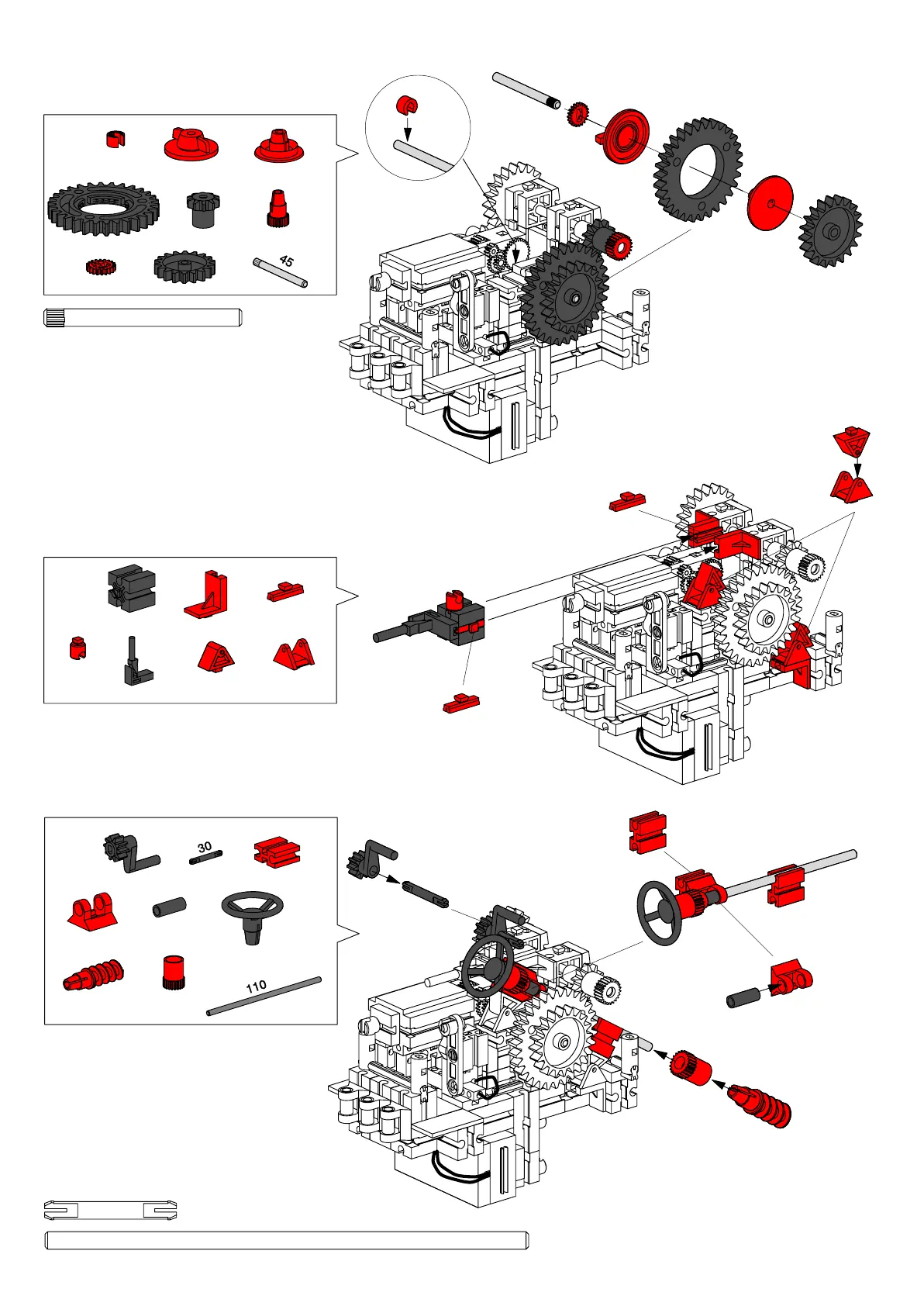 45

30

110