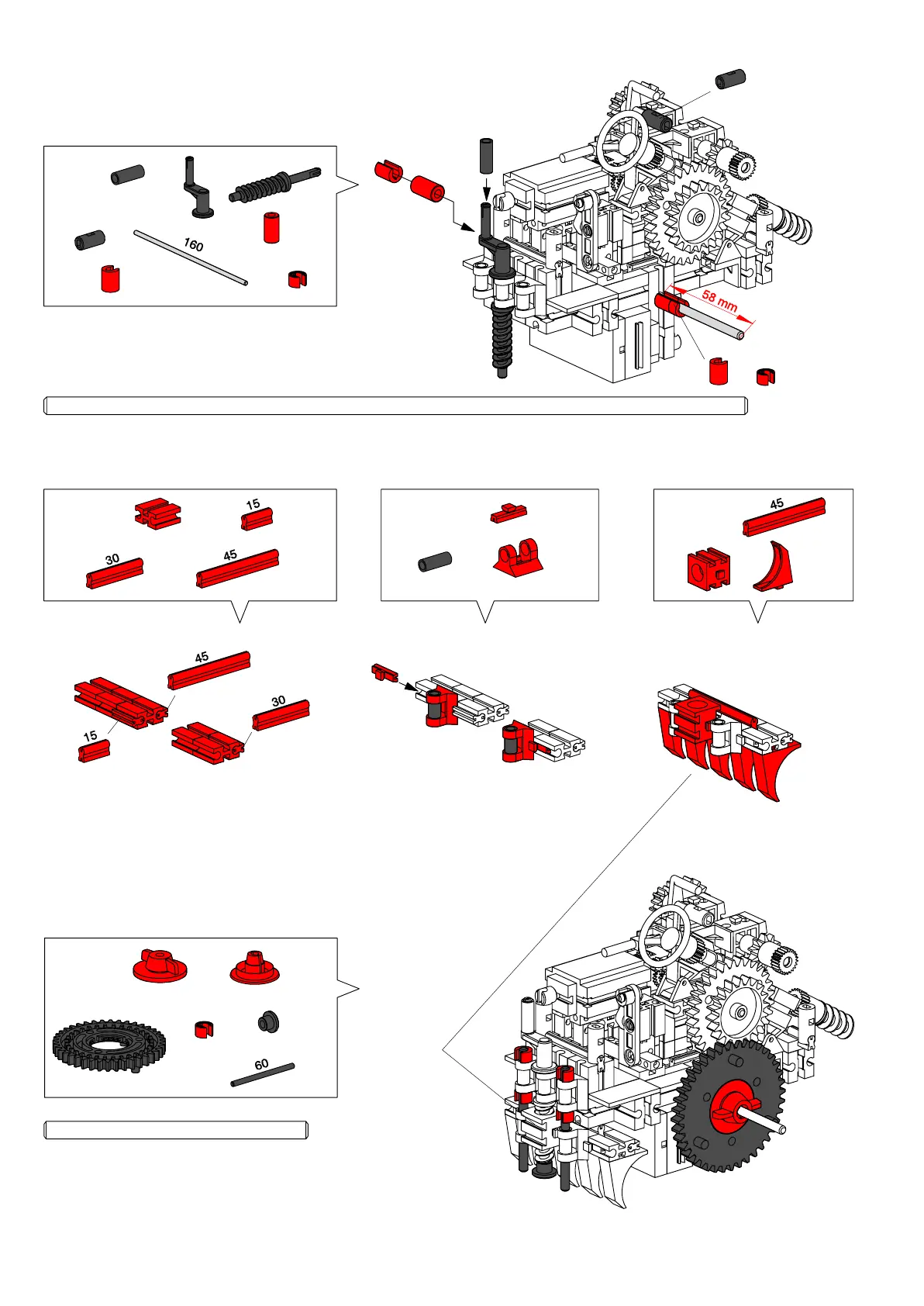 160

58 mm

15
30
45

45

45
15
30

60