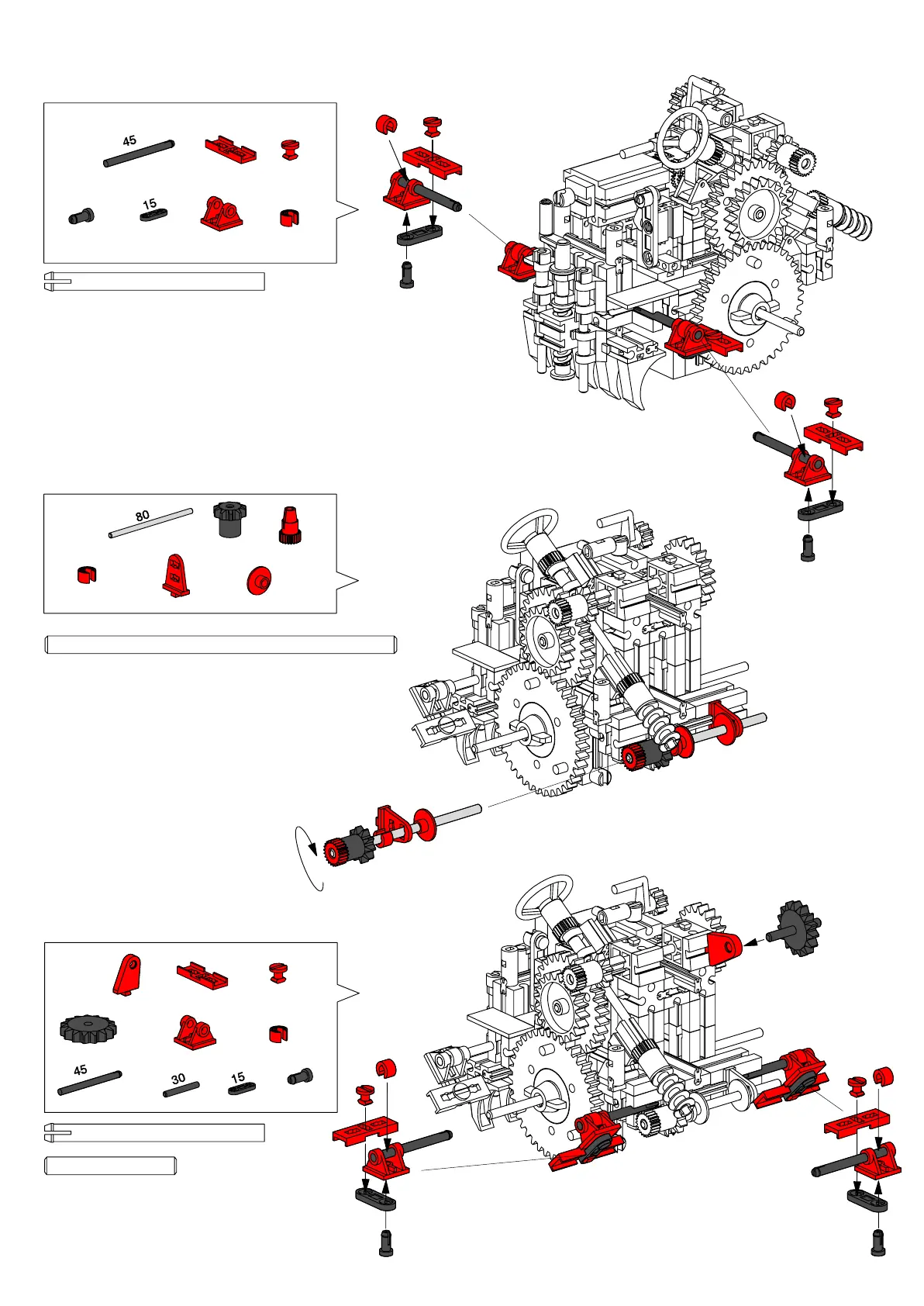 45
15
80
45
30
15