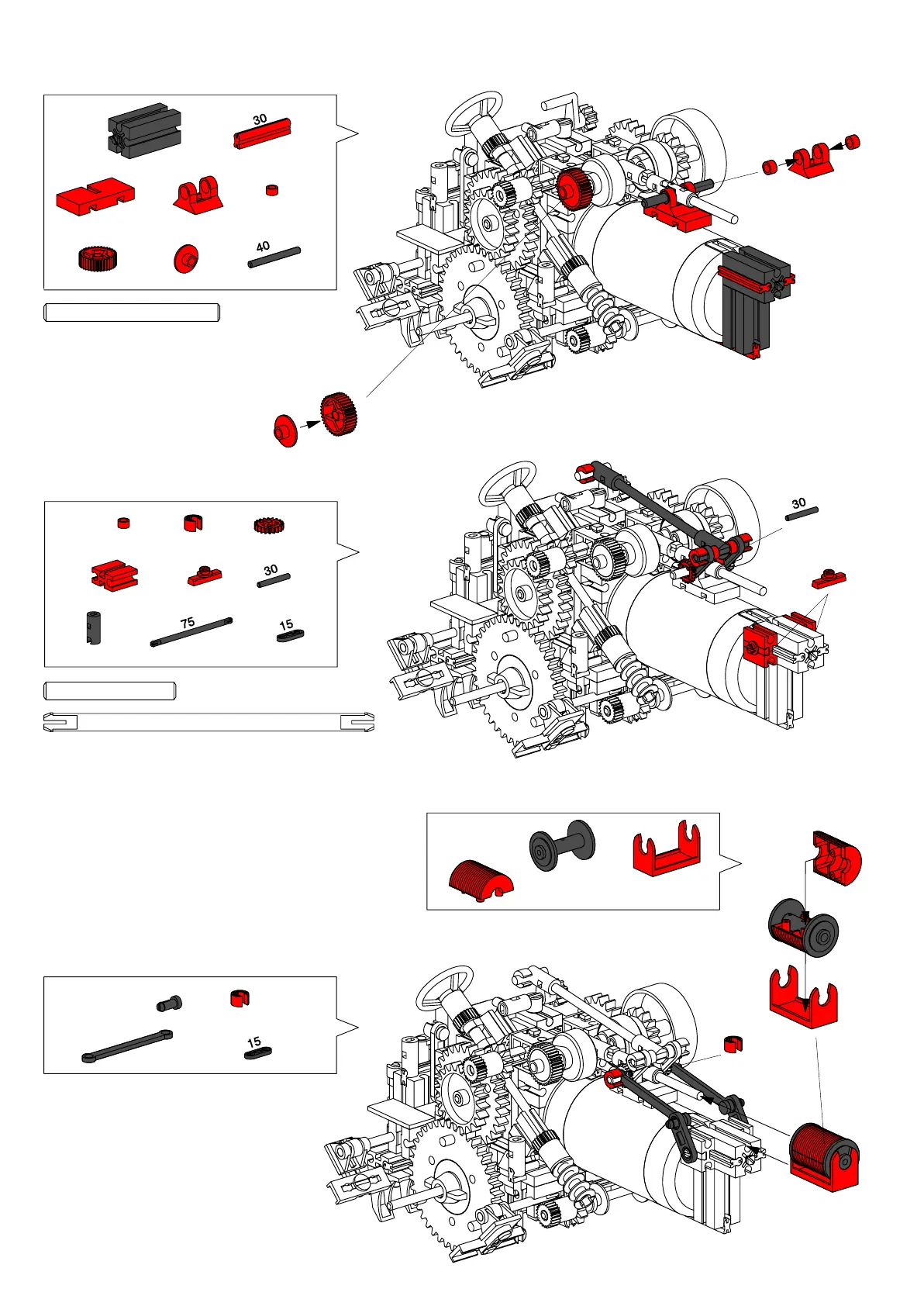 30

40

30

30

75

15

15