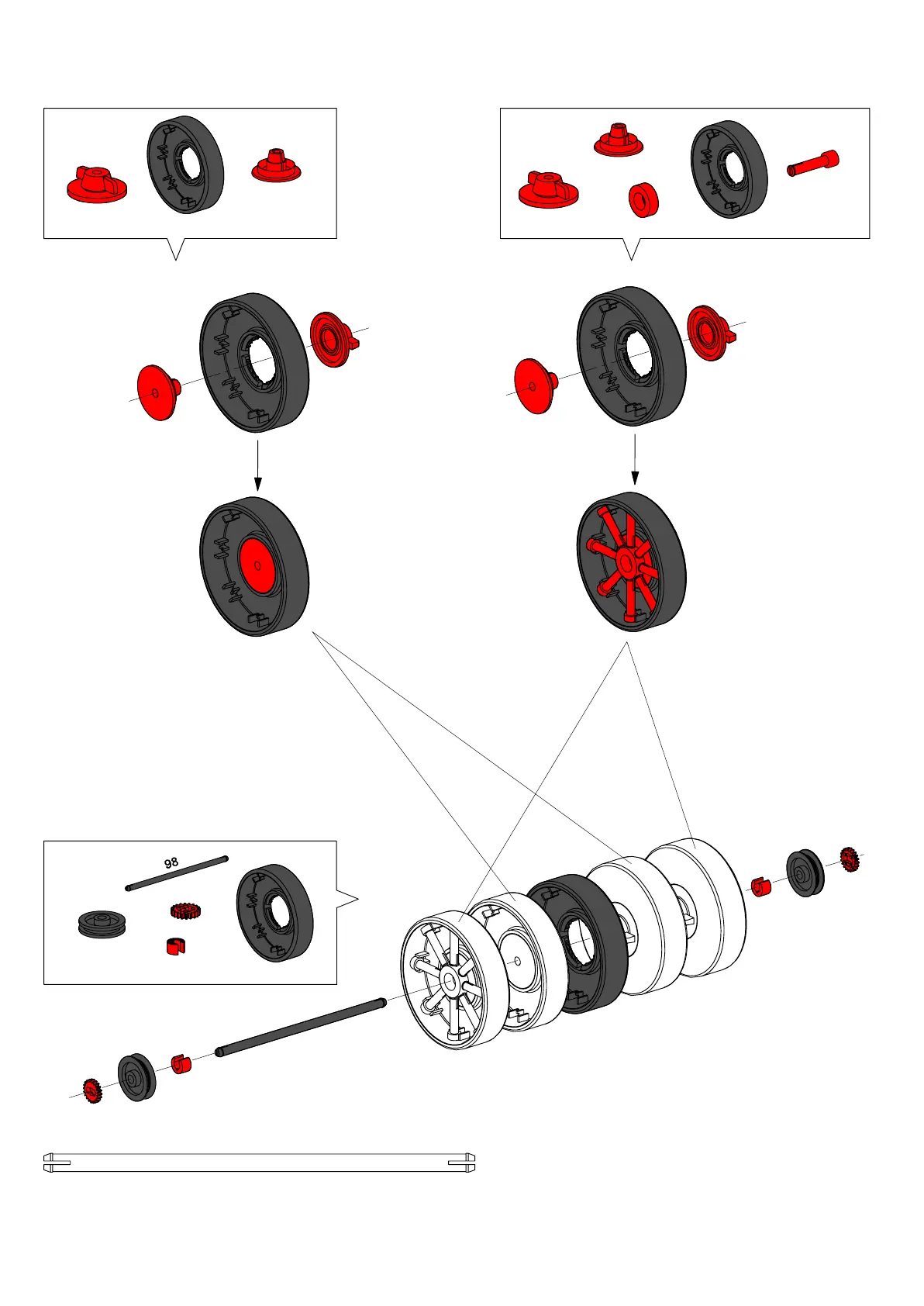 98