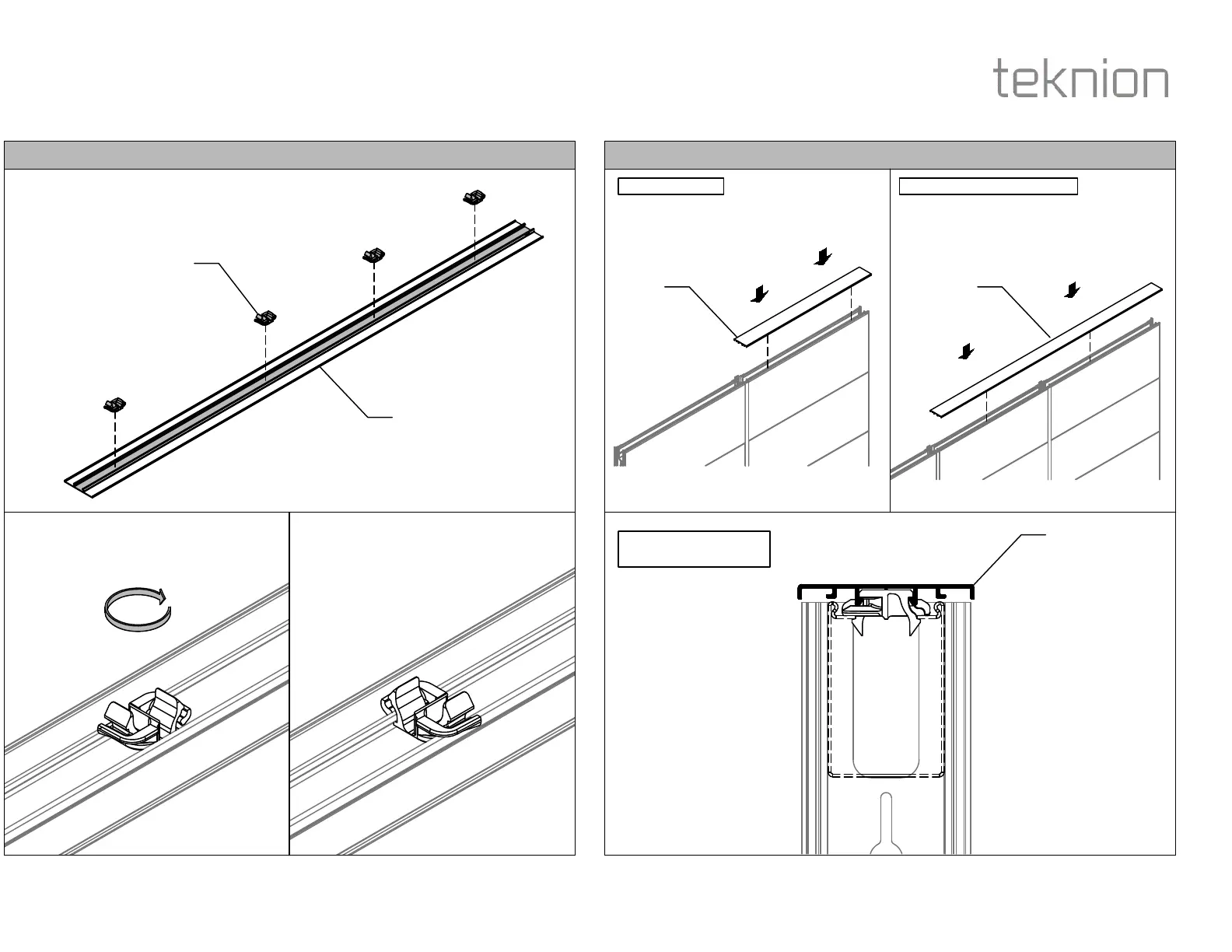 teknion