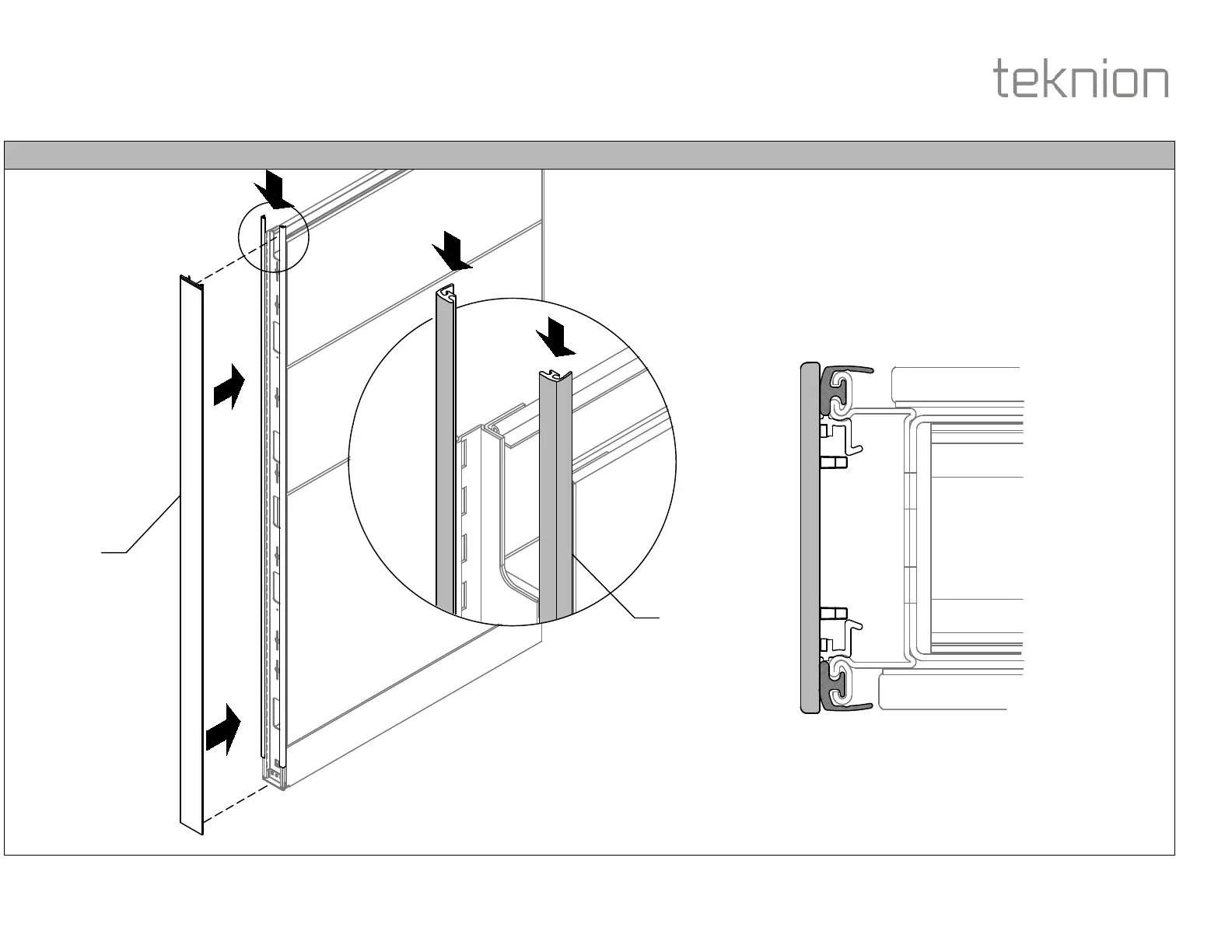 teknion