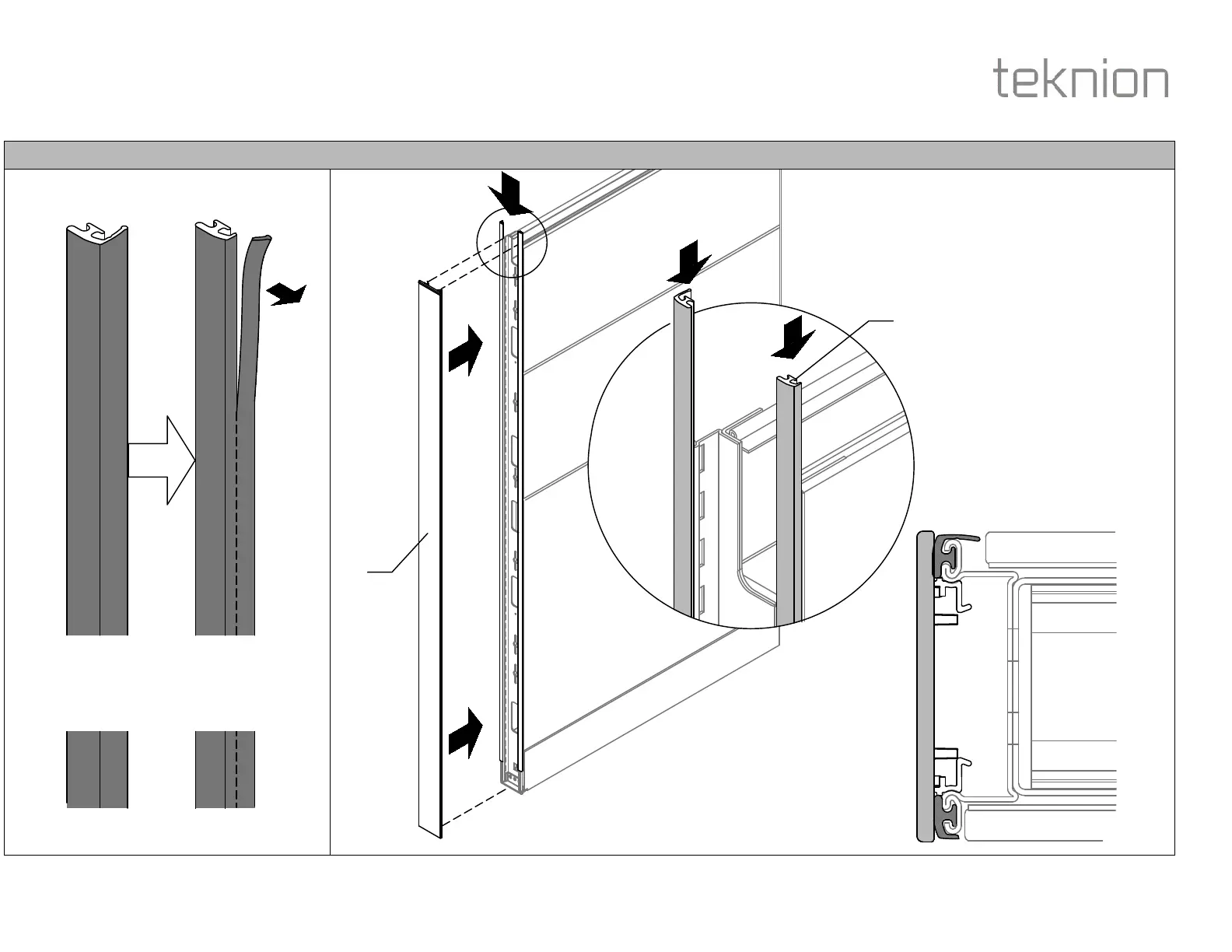 teknion