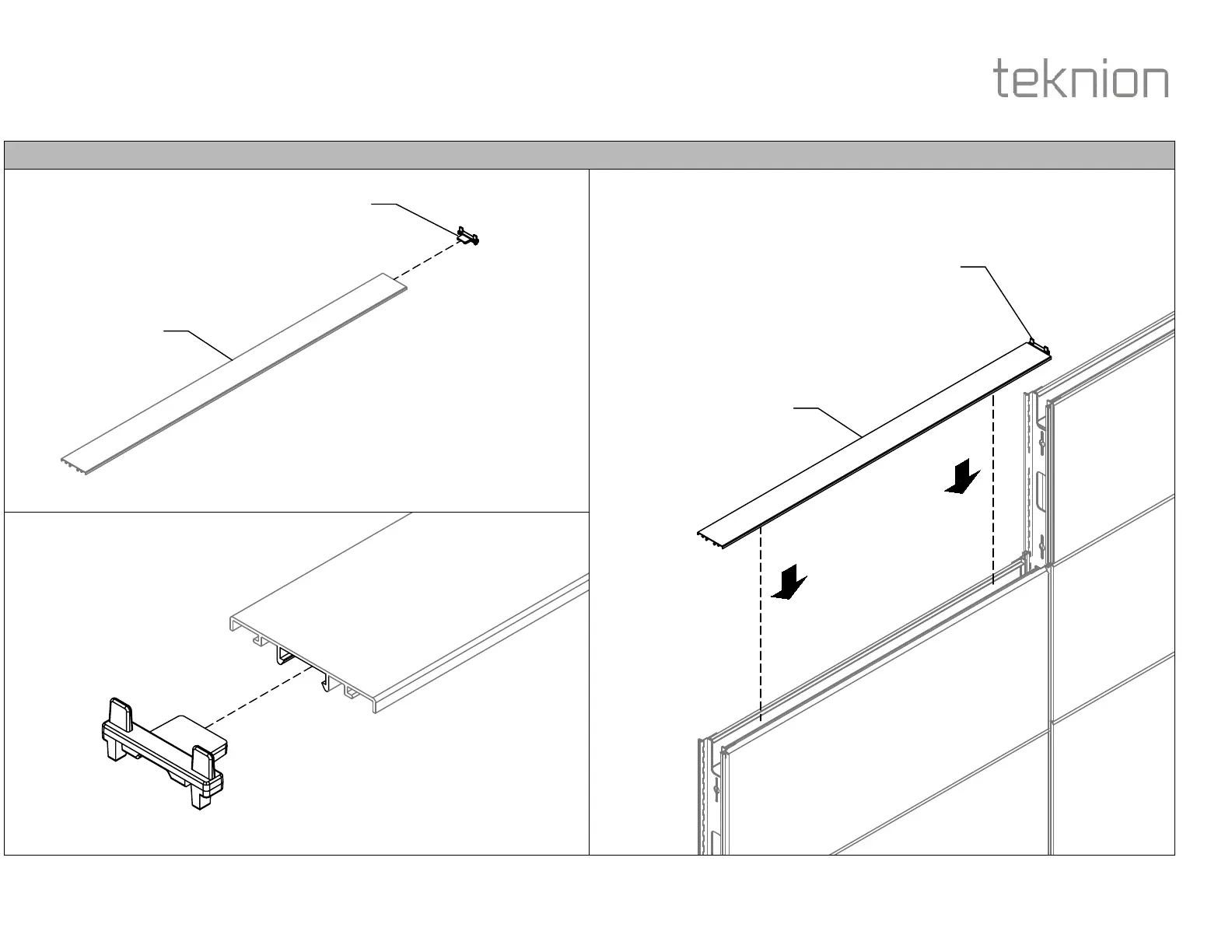 teknion