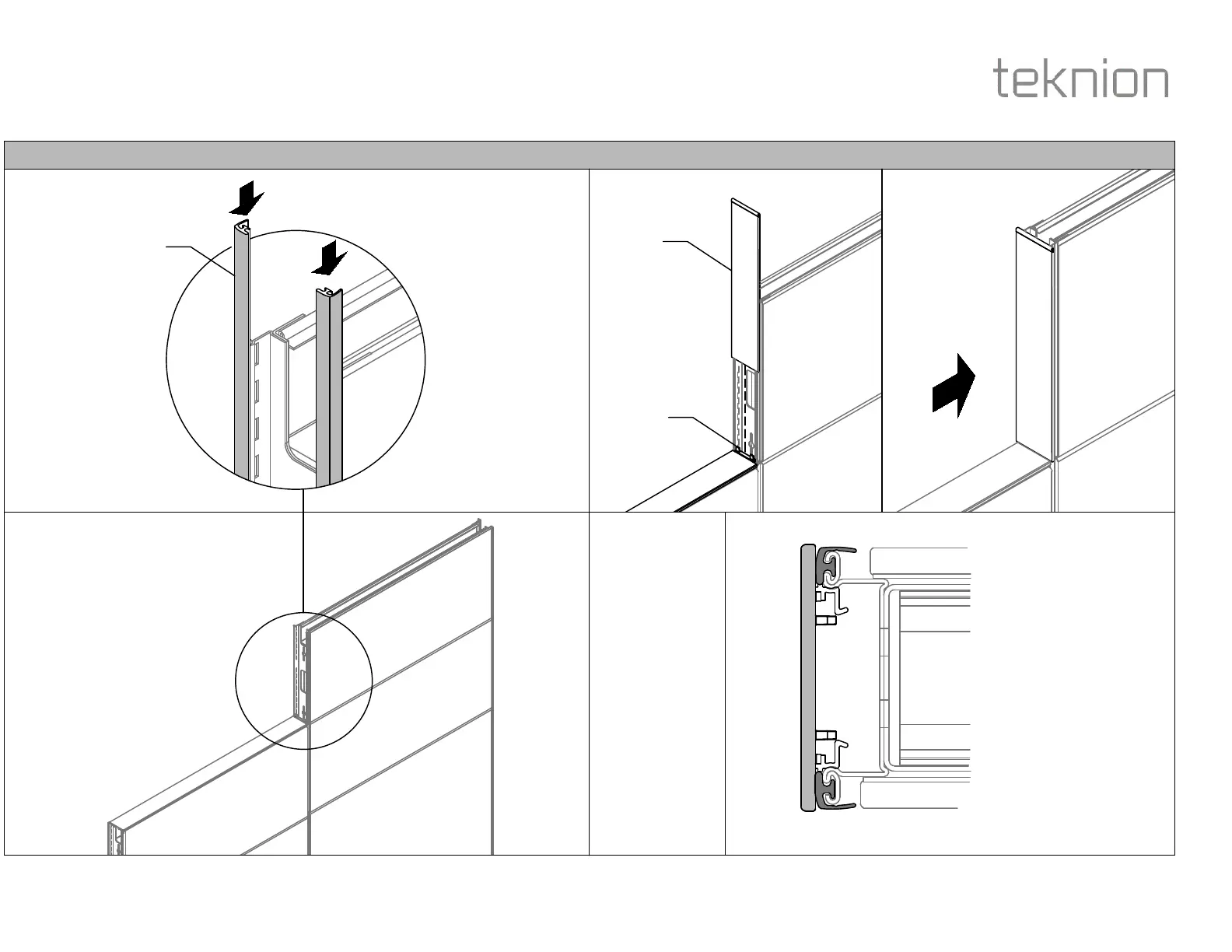 teknion