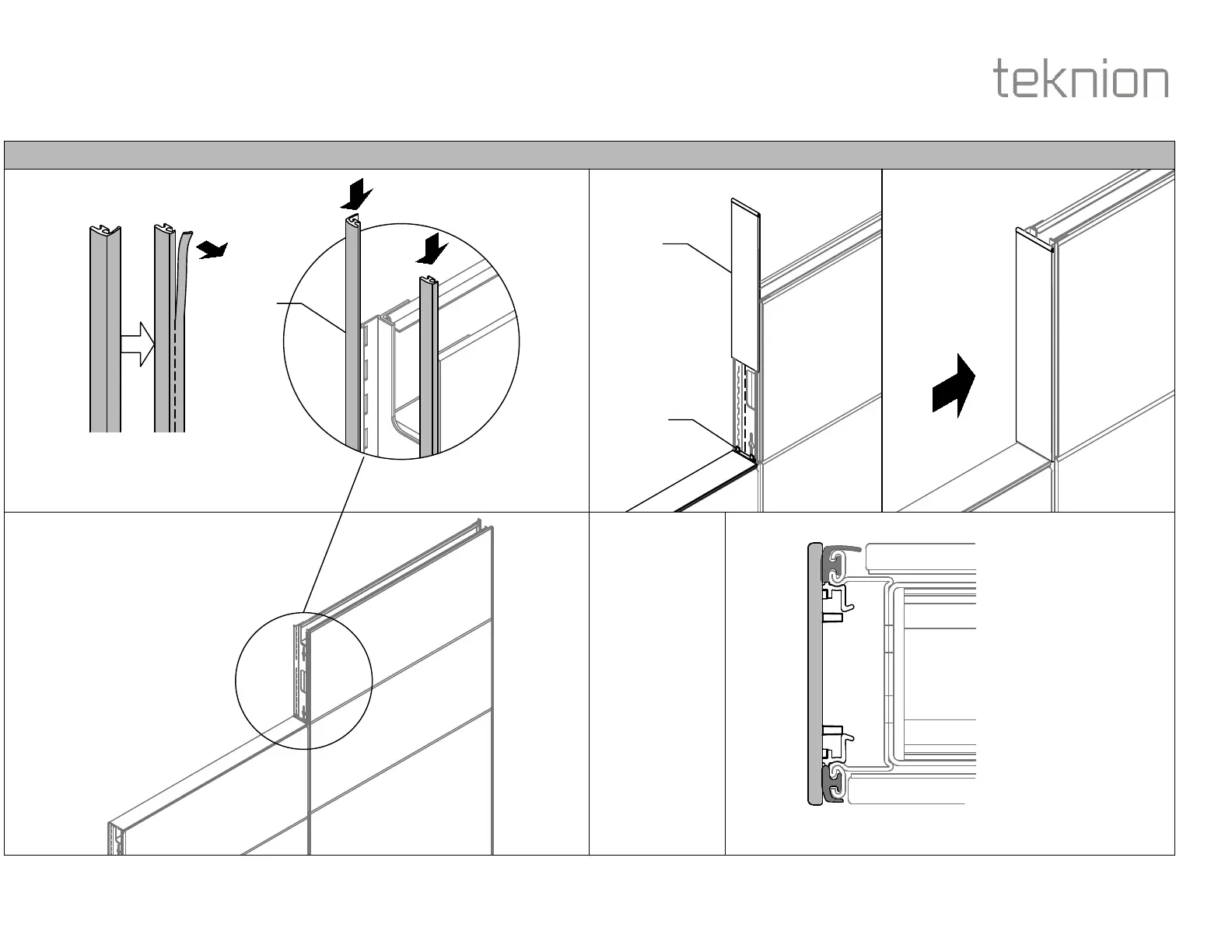 teknion