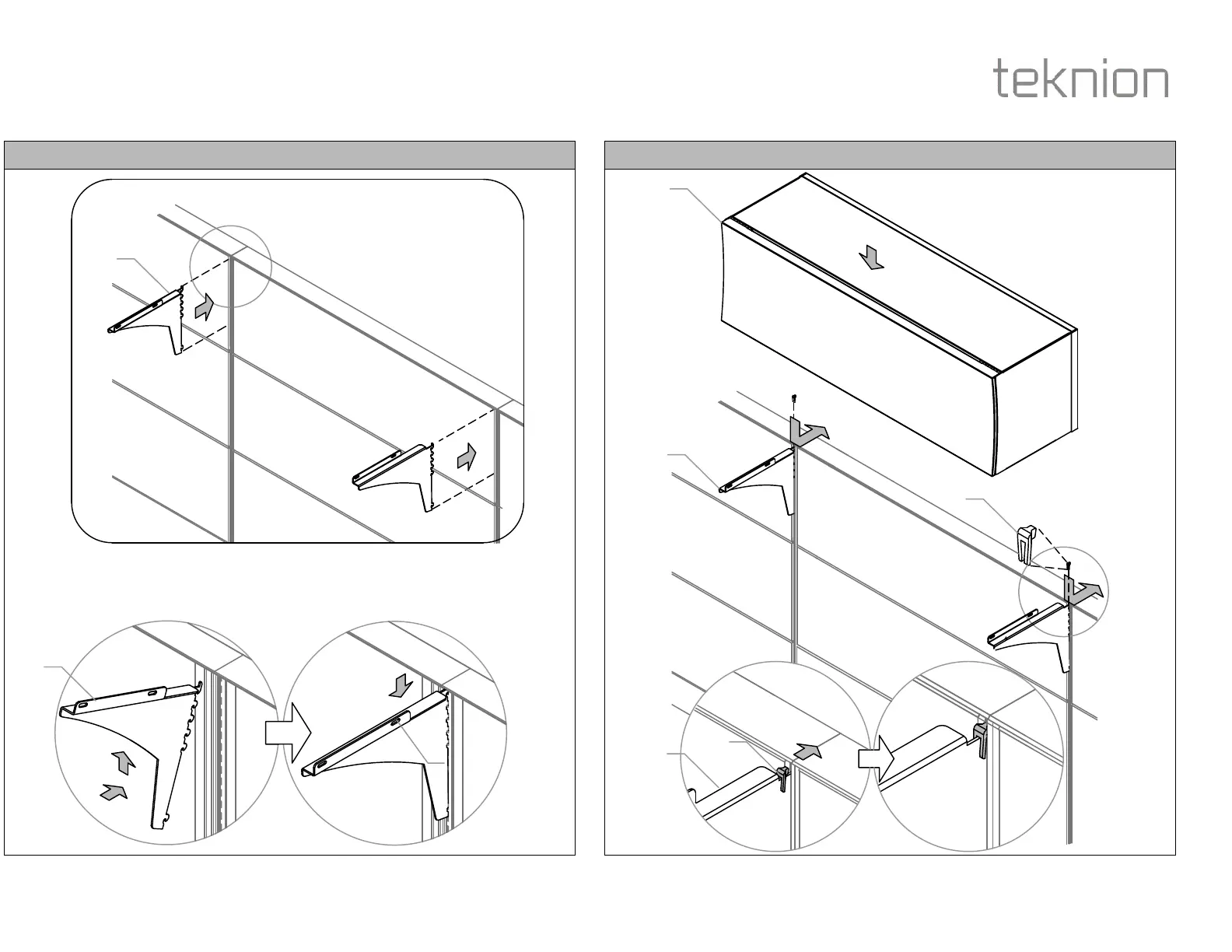 teknion