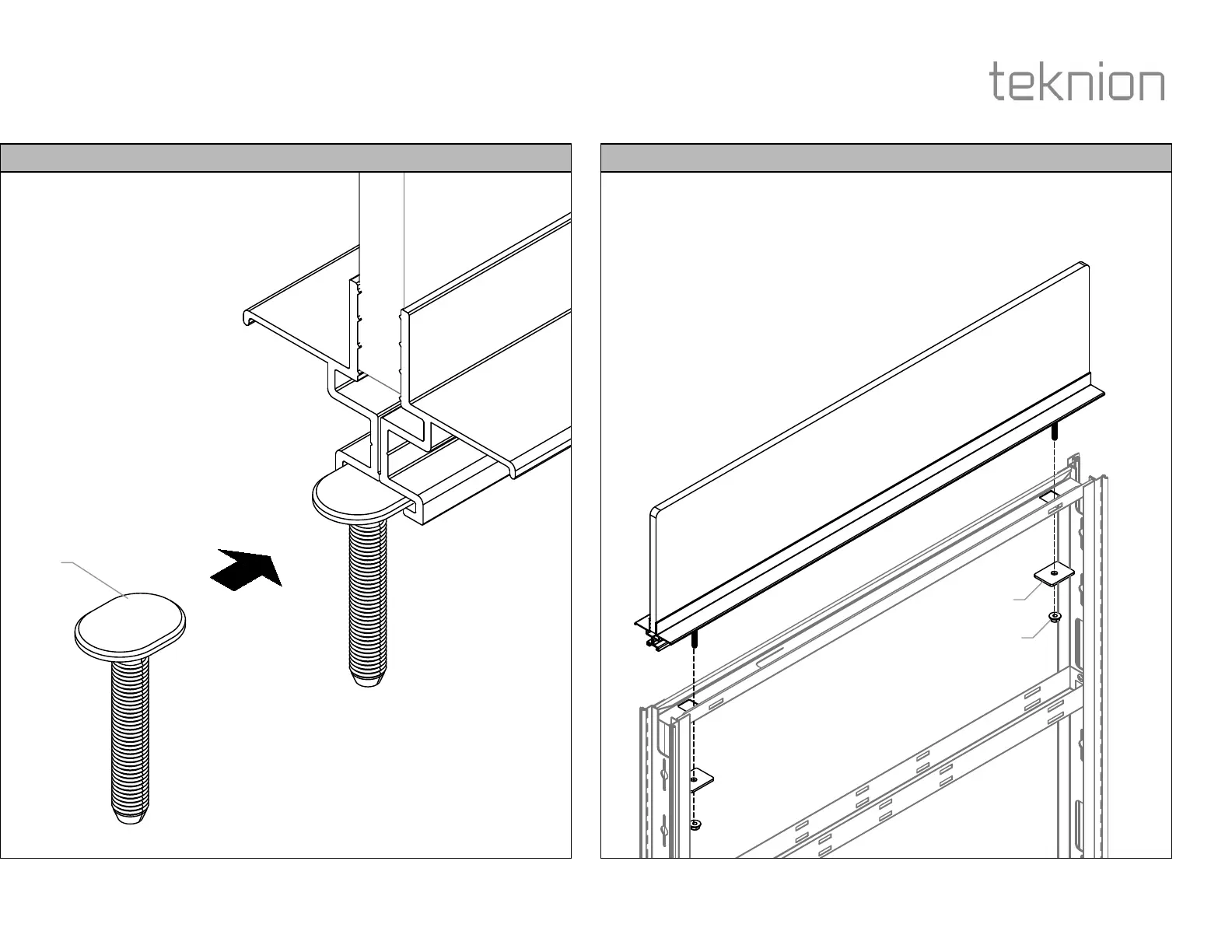 teknion