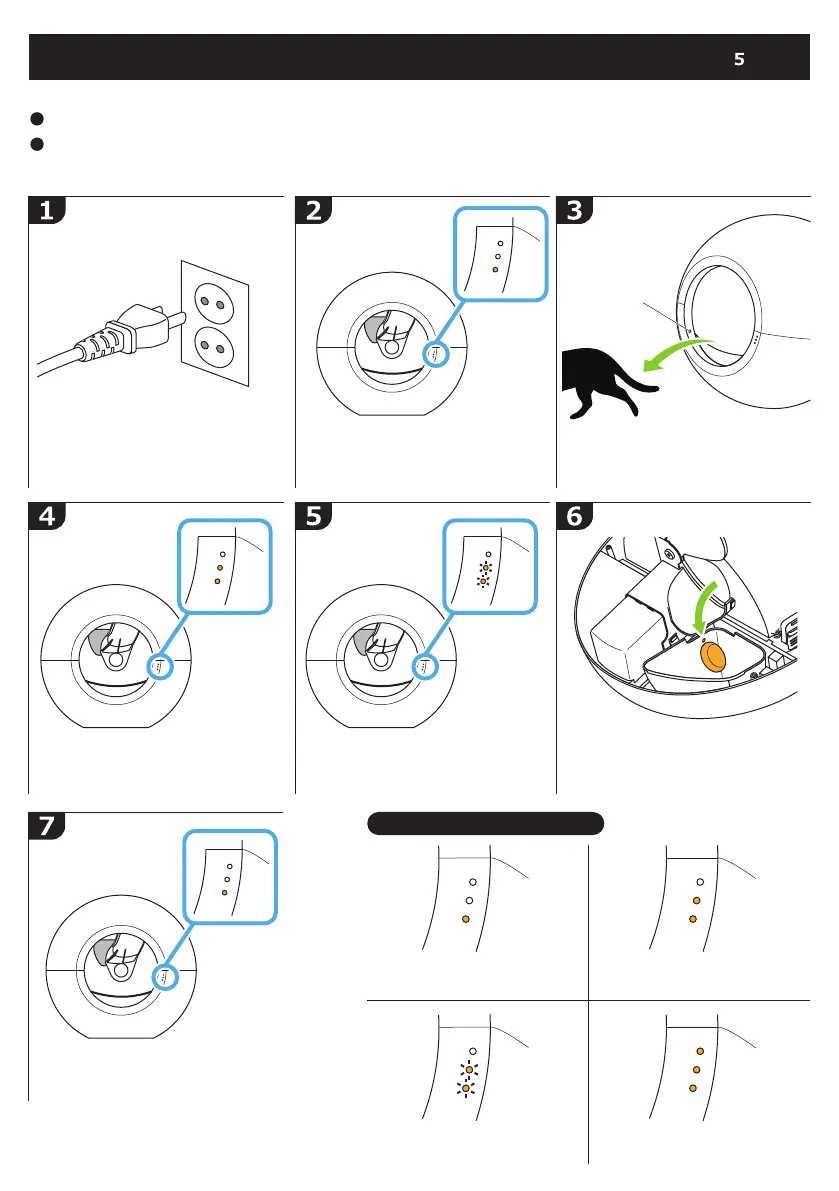 5

1

2

3

4

5

6

7