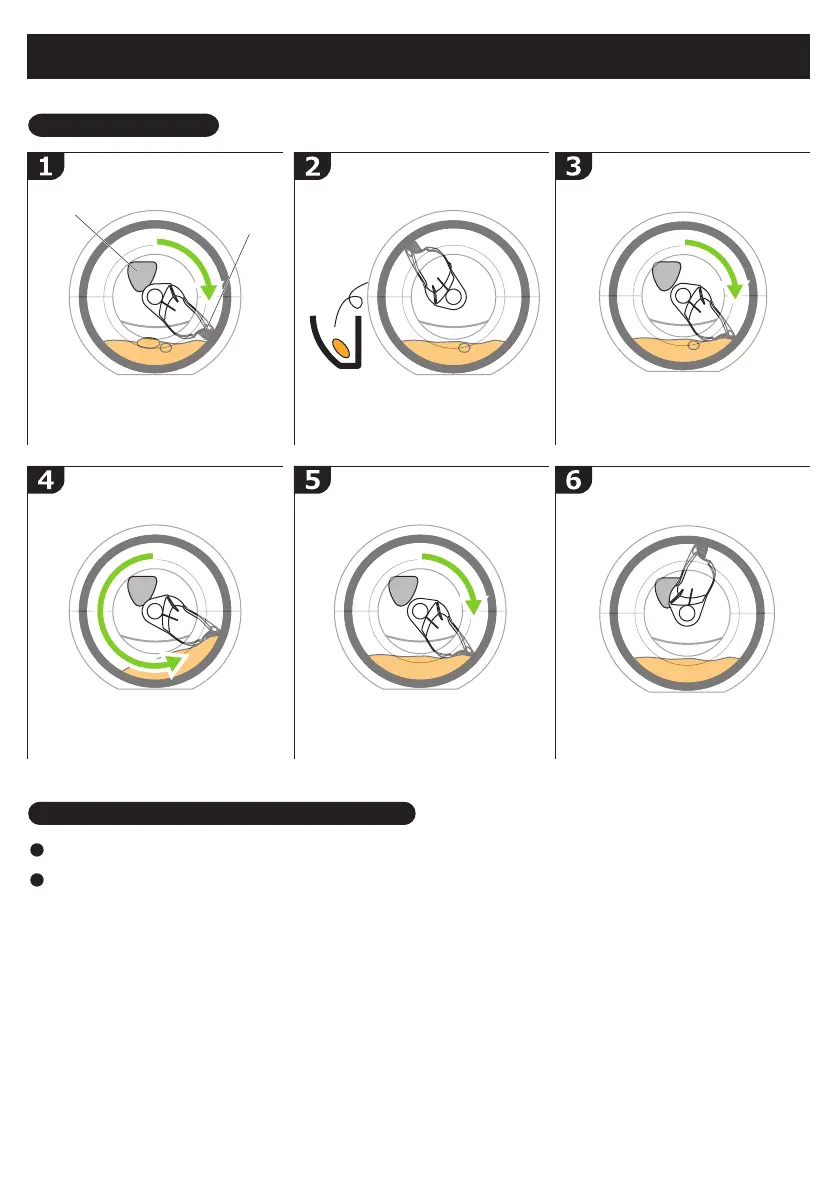 1

2

3

4

5

6