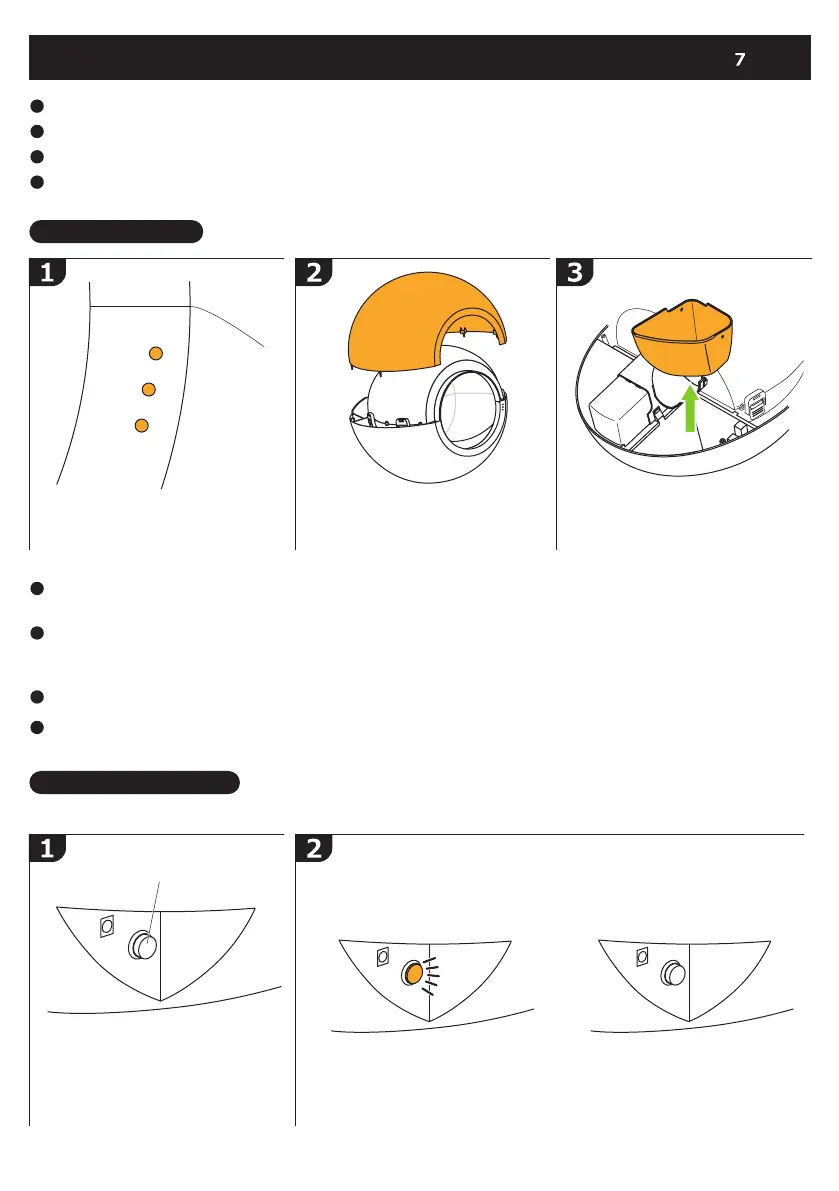 7

1

2

3

1

2