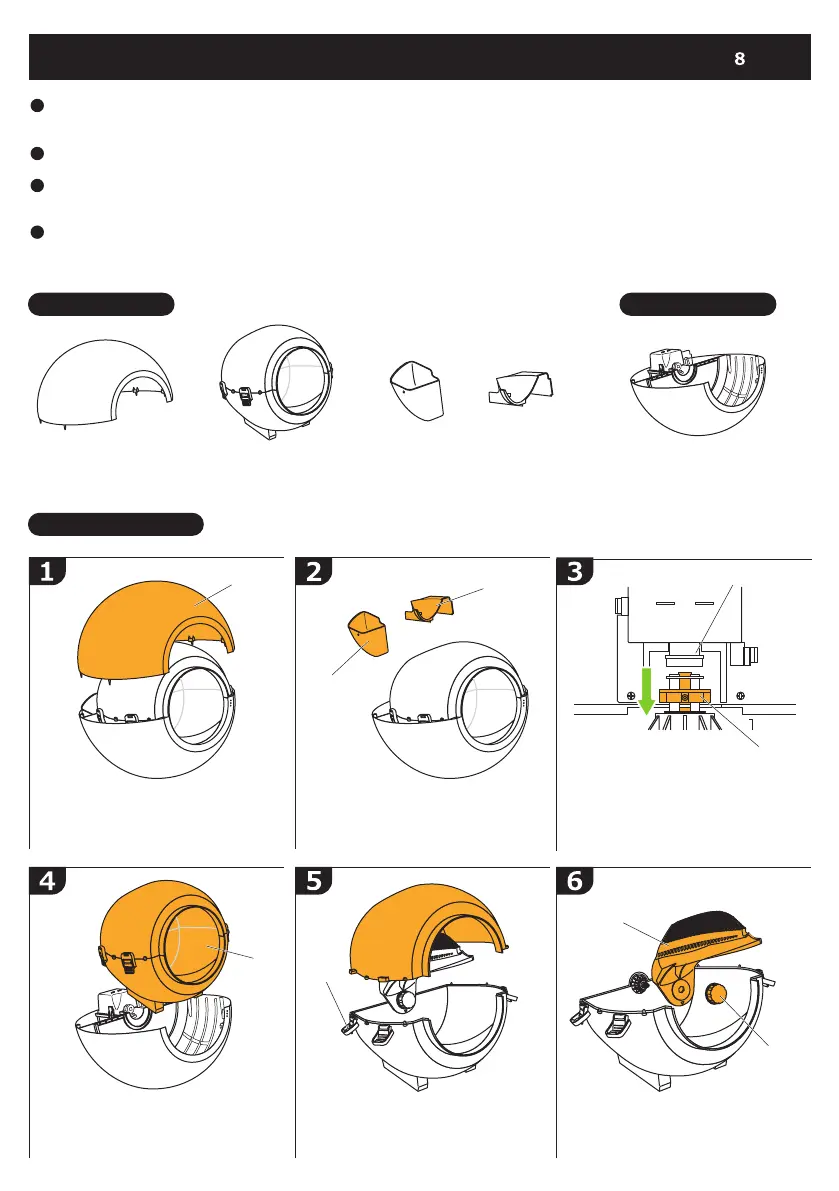 8

1

2

3

4

5

6