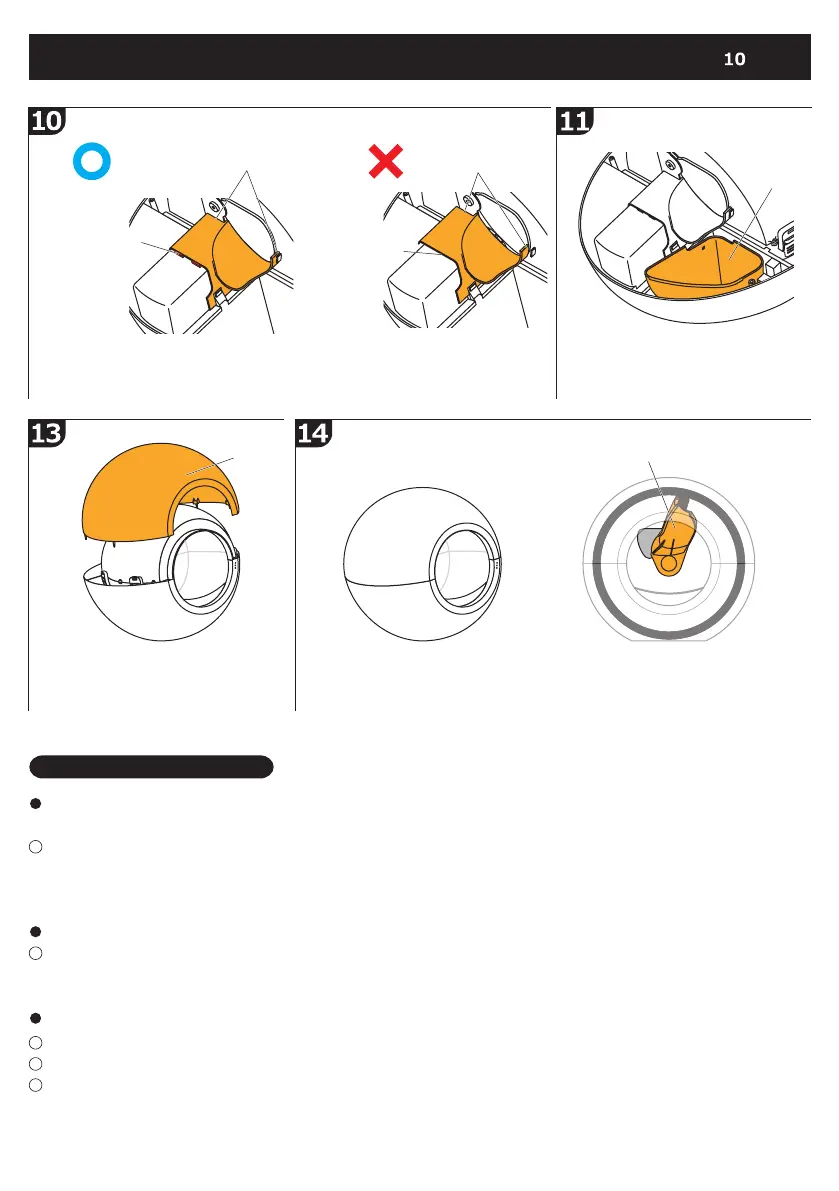 10

10

11

13

14