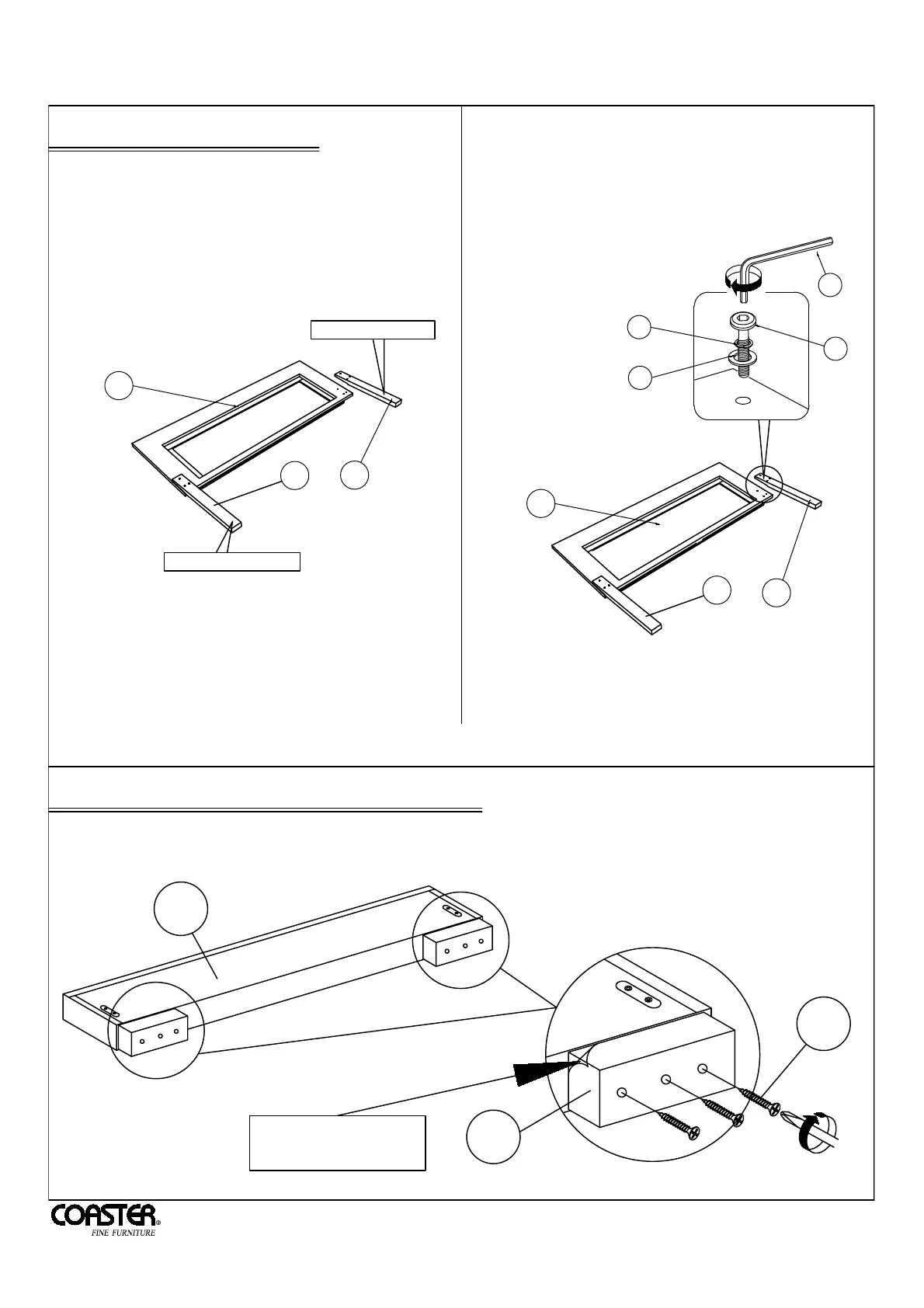 COASTER®
FINE FURNITURE