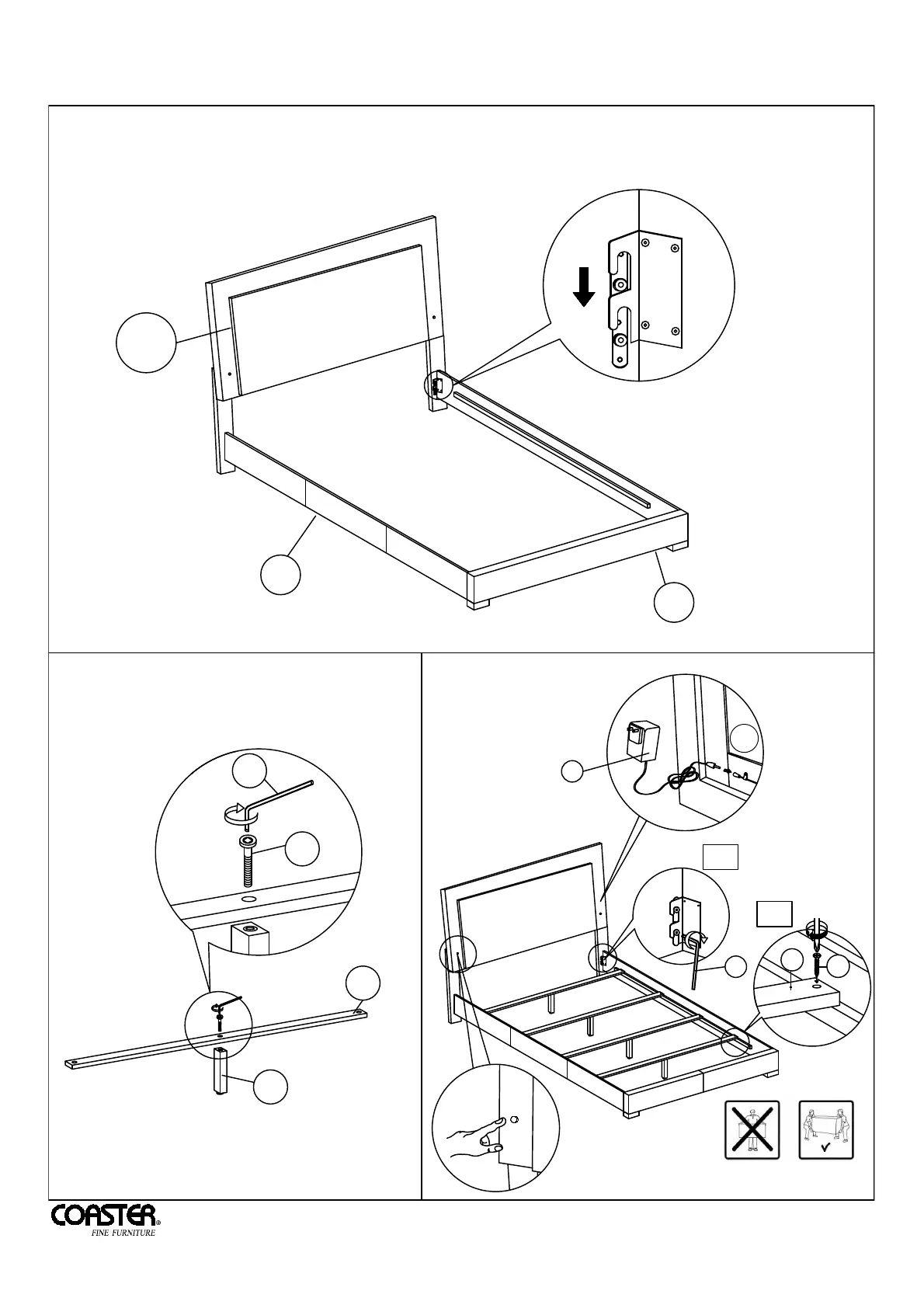 COASTER®
FINE FURNITURE