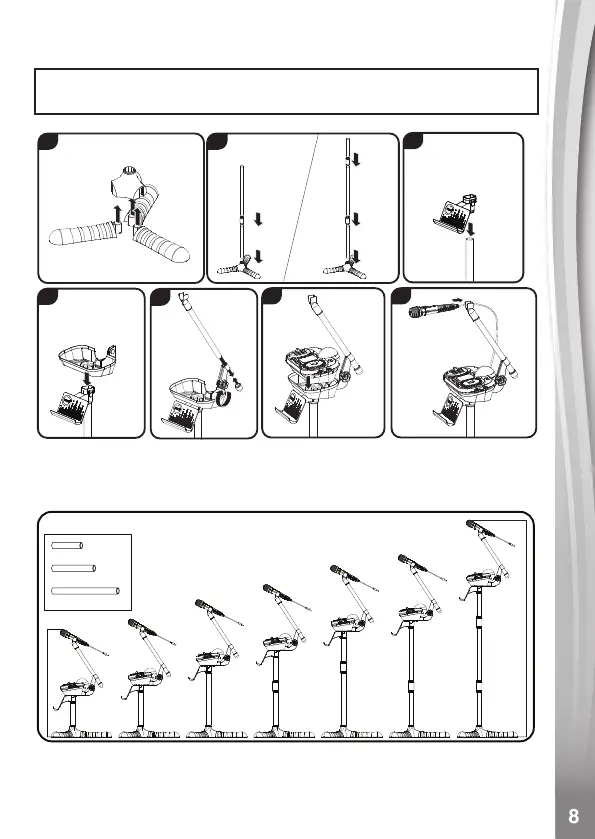 8