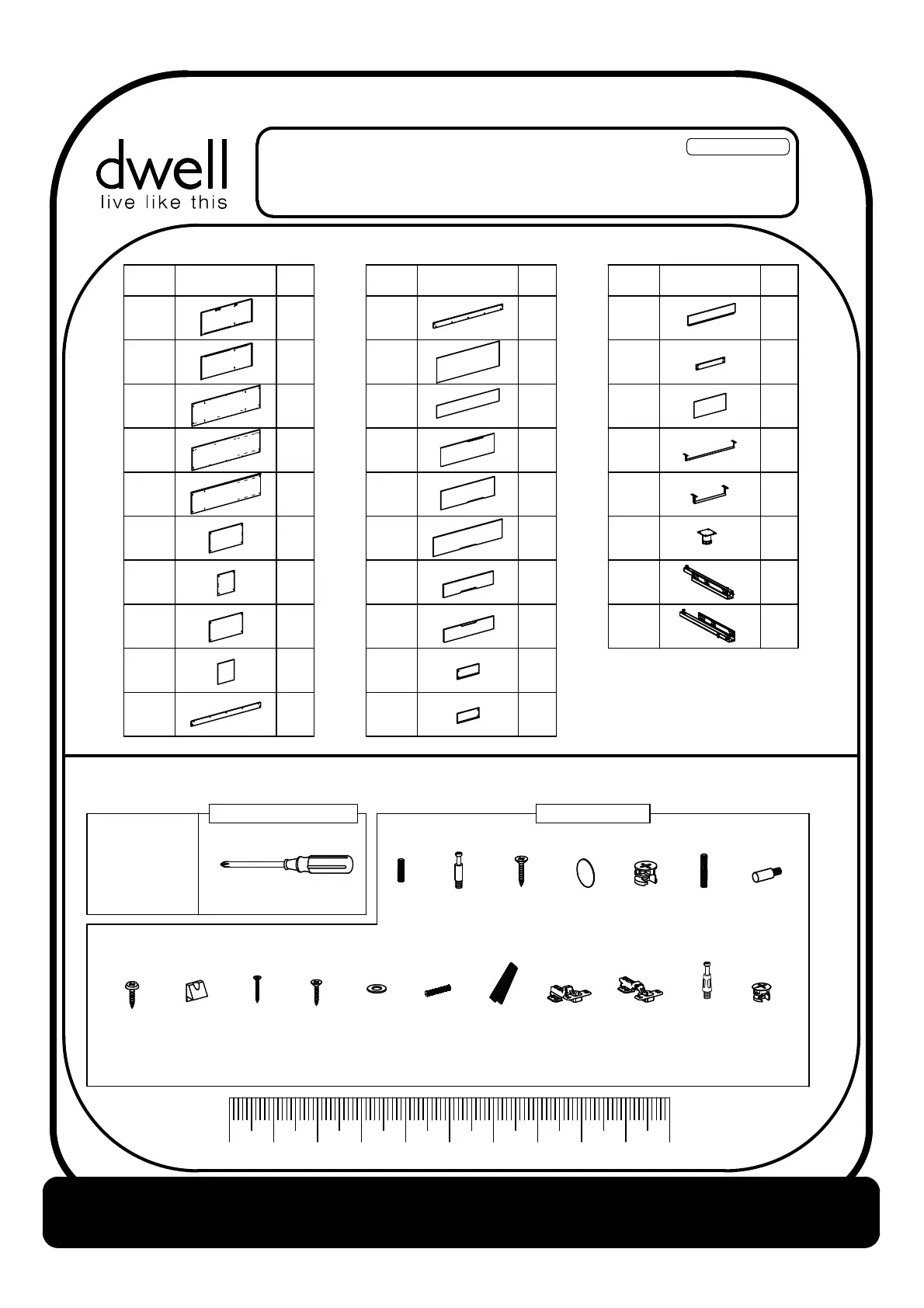 dwell
live like this