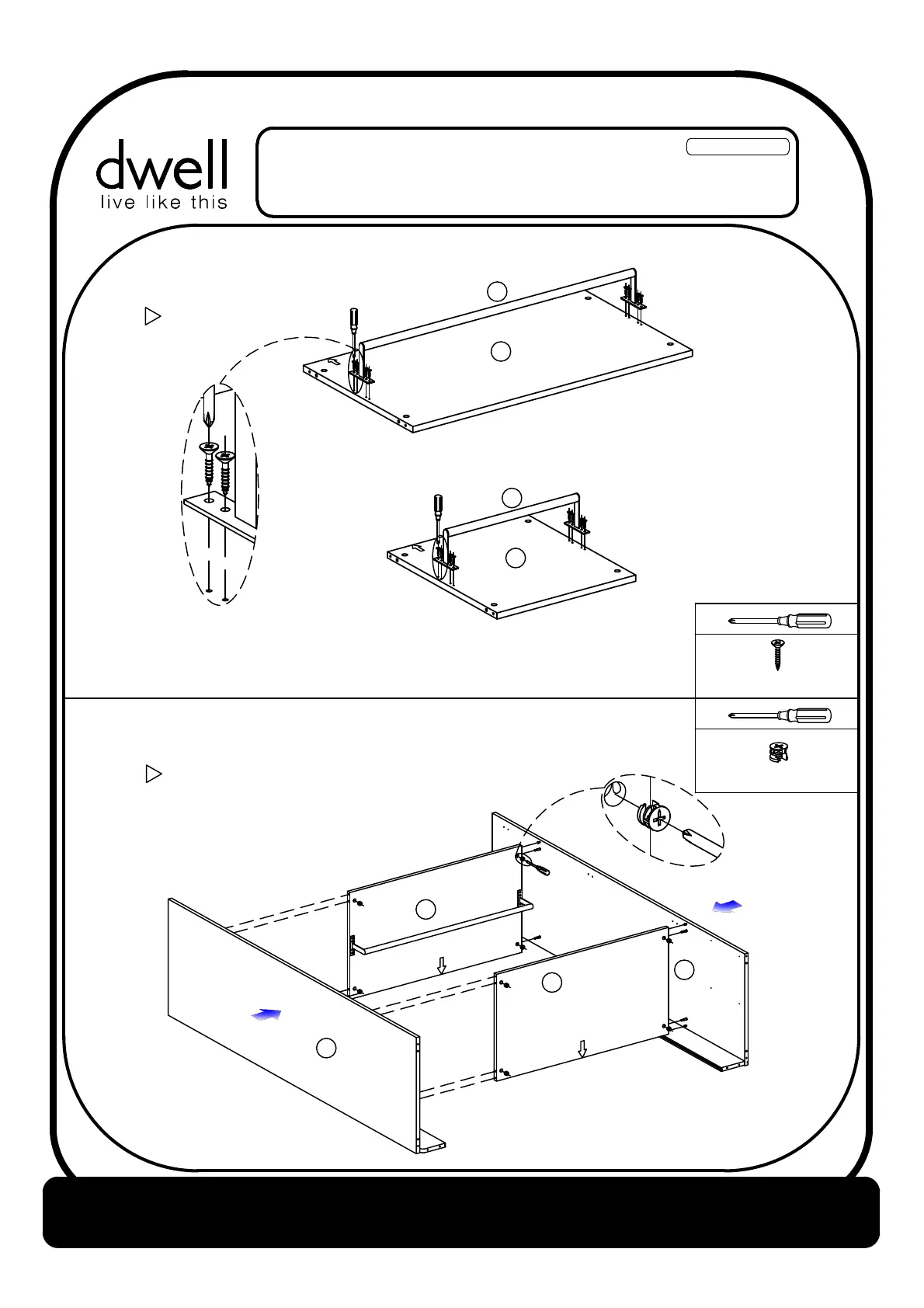 dwell
live like this