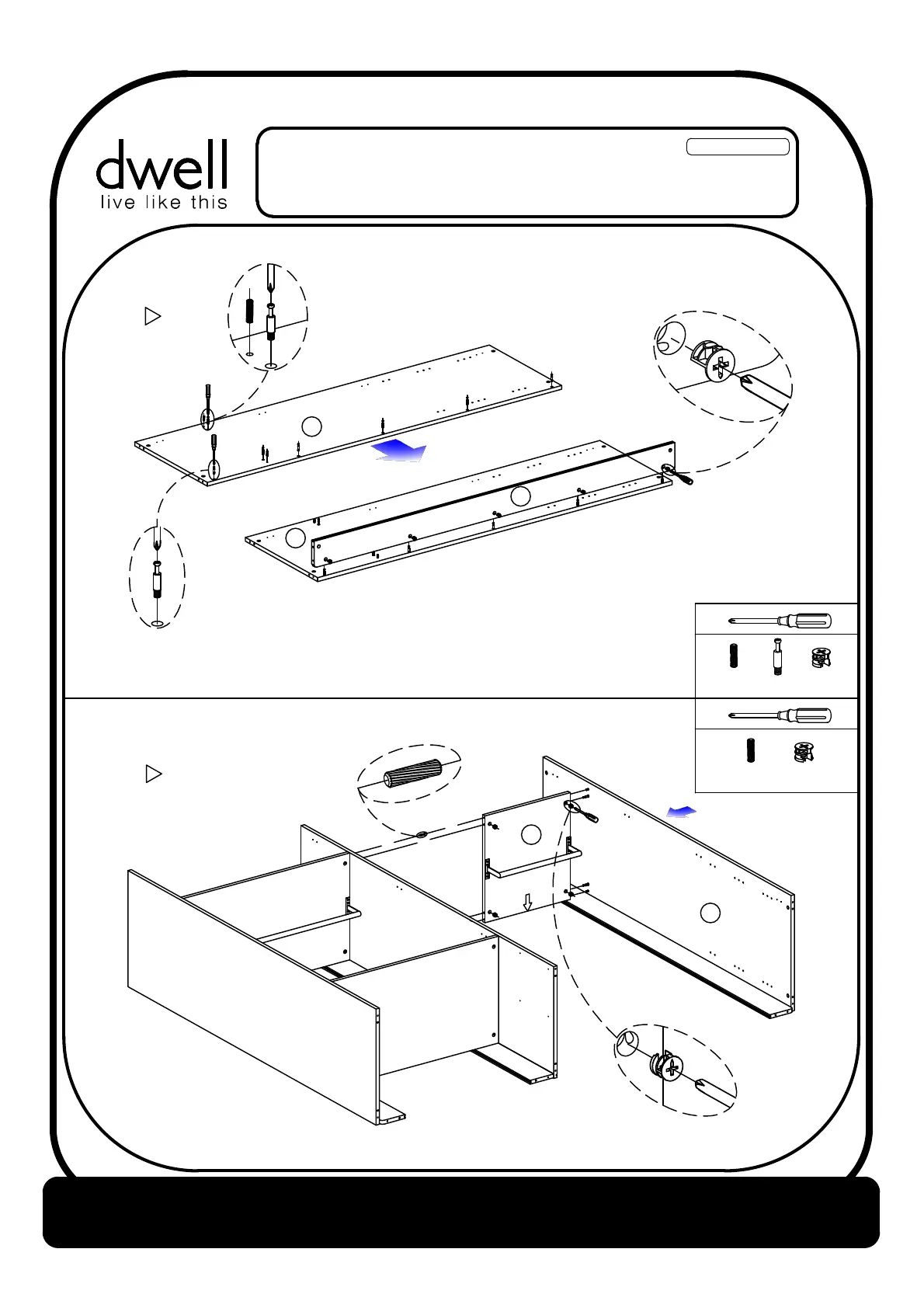 dwell
live like this