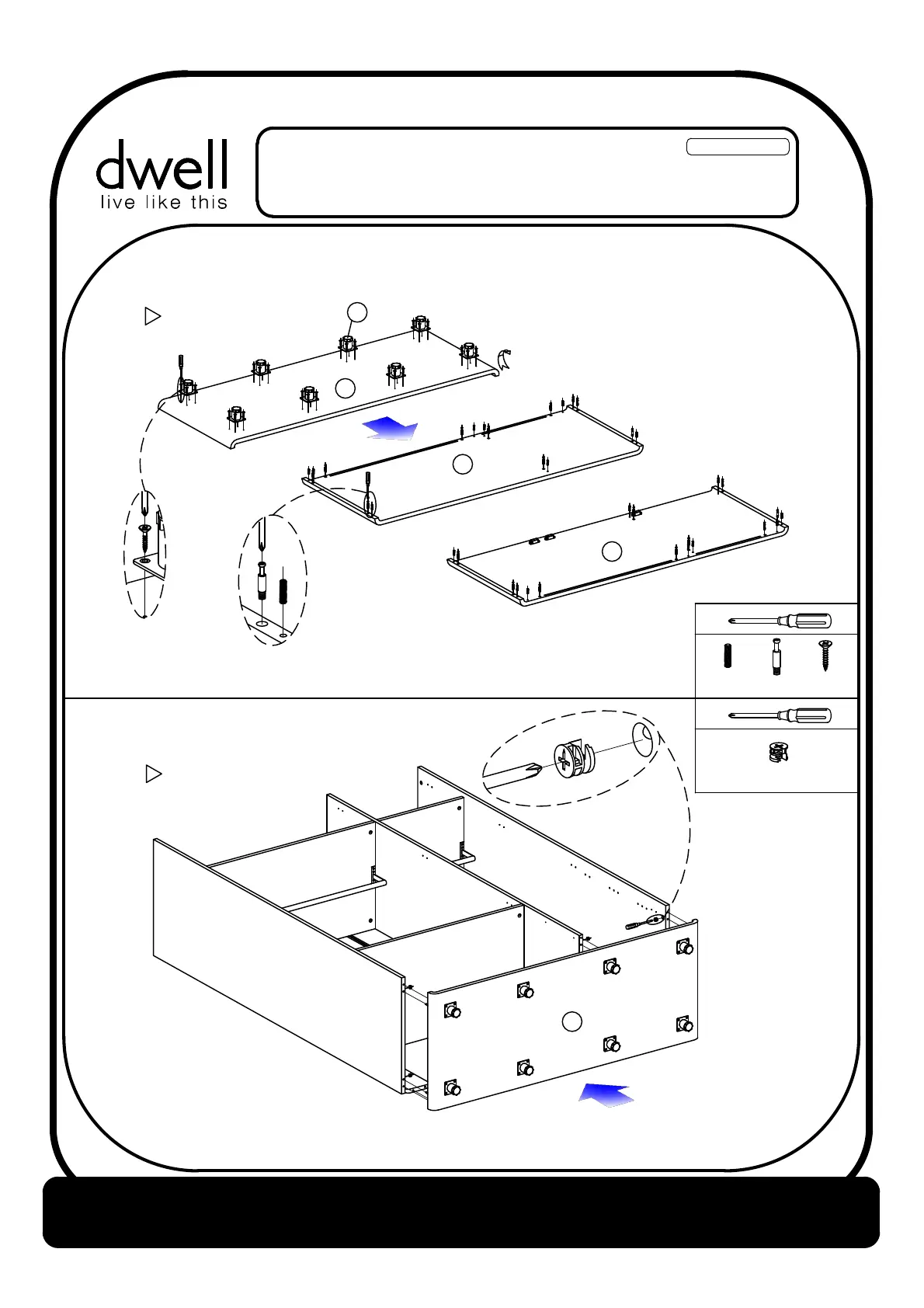 dwell
live like this