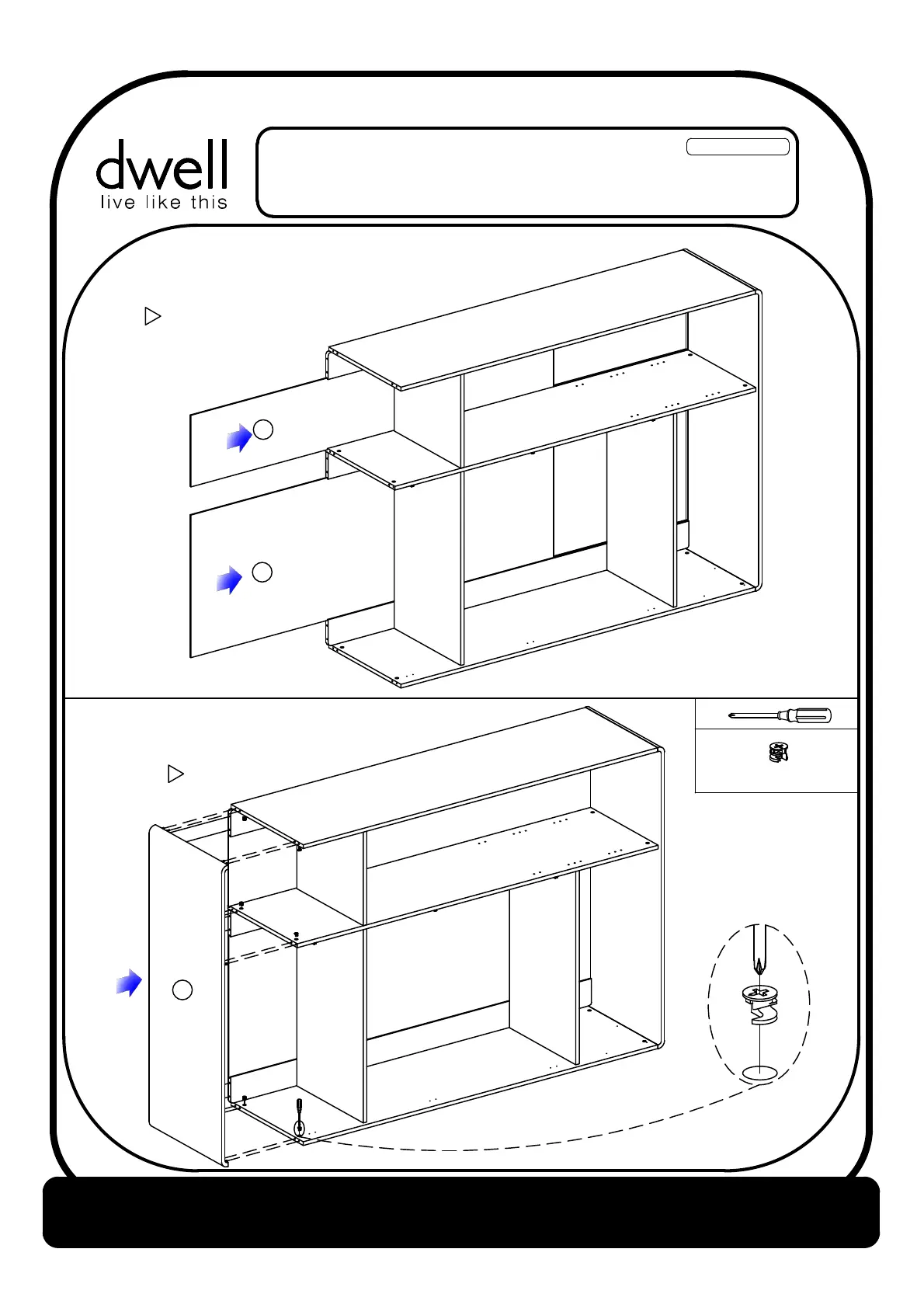 dwell
live like this