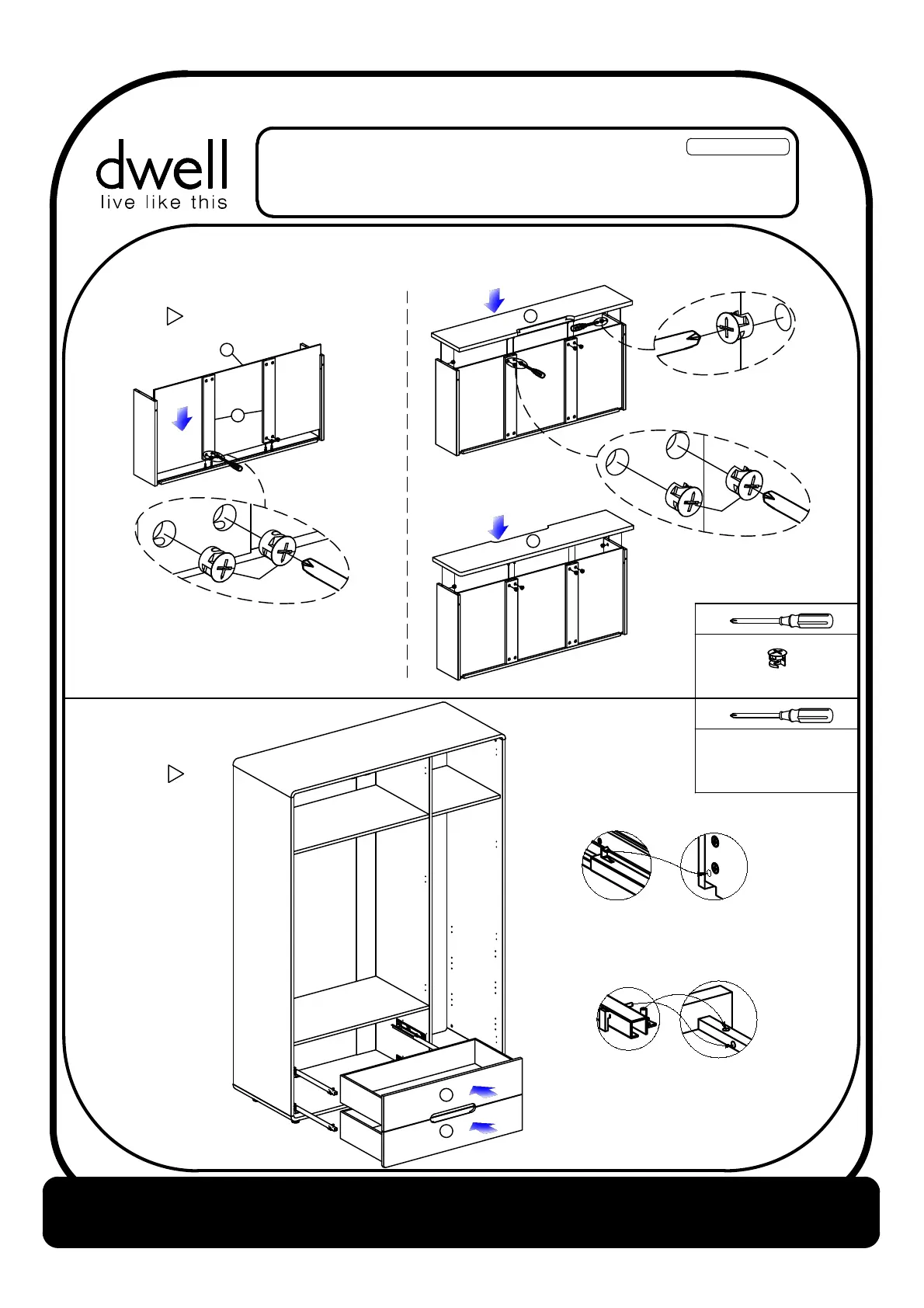 dwell
live like this