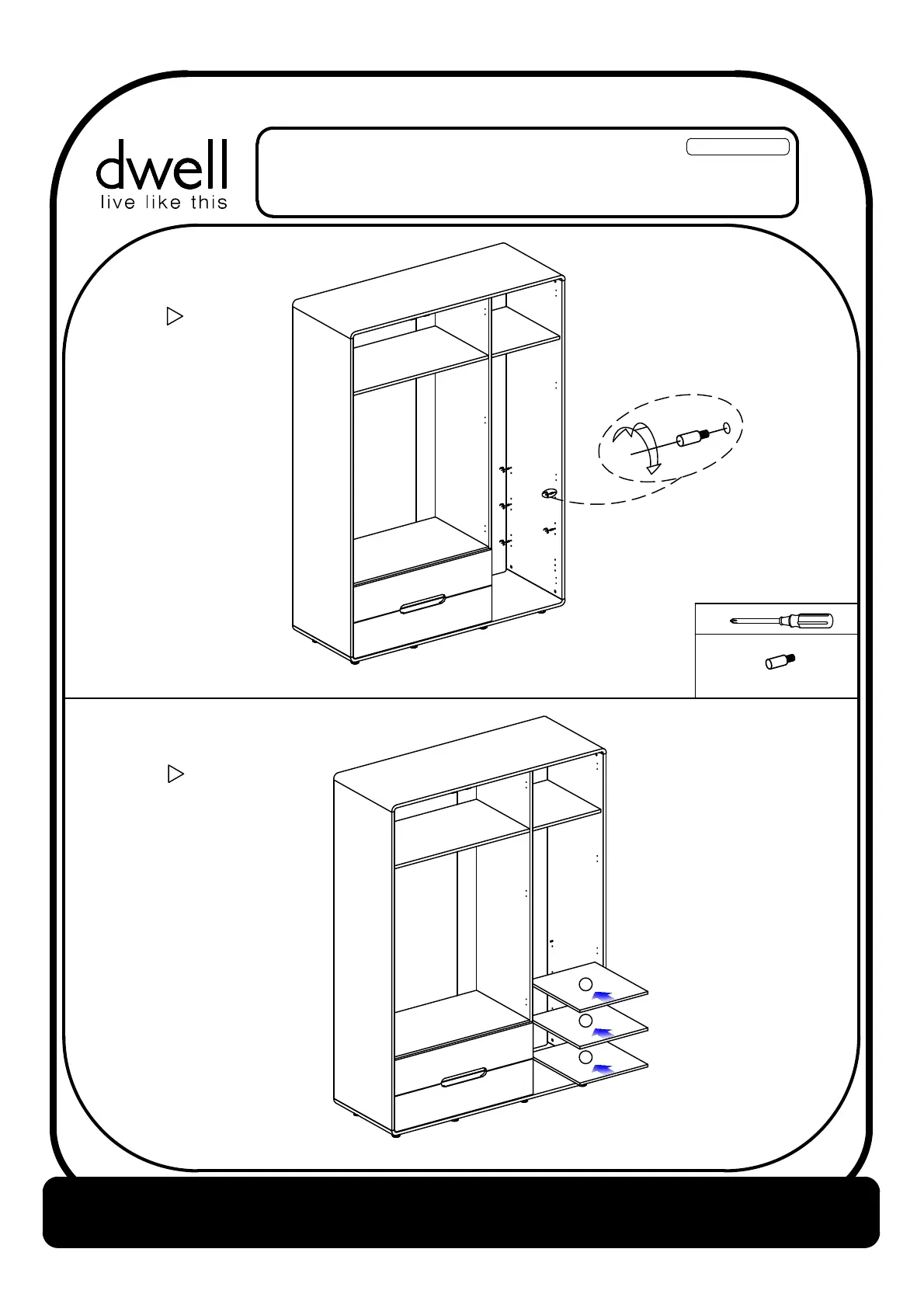 dwell
live like this