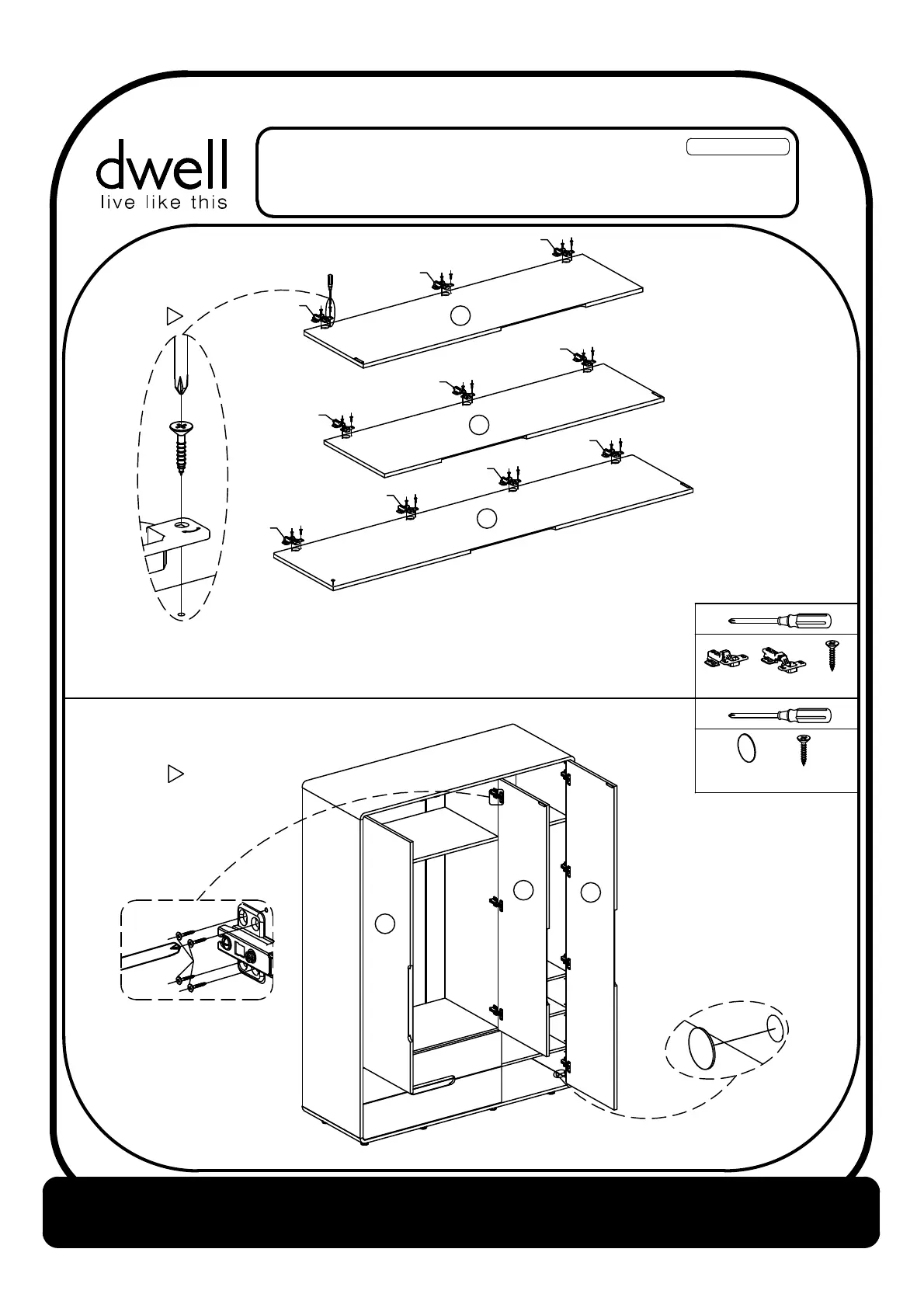 dwell
live like this