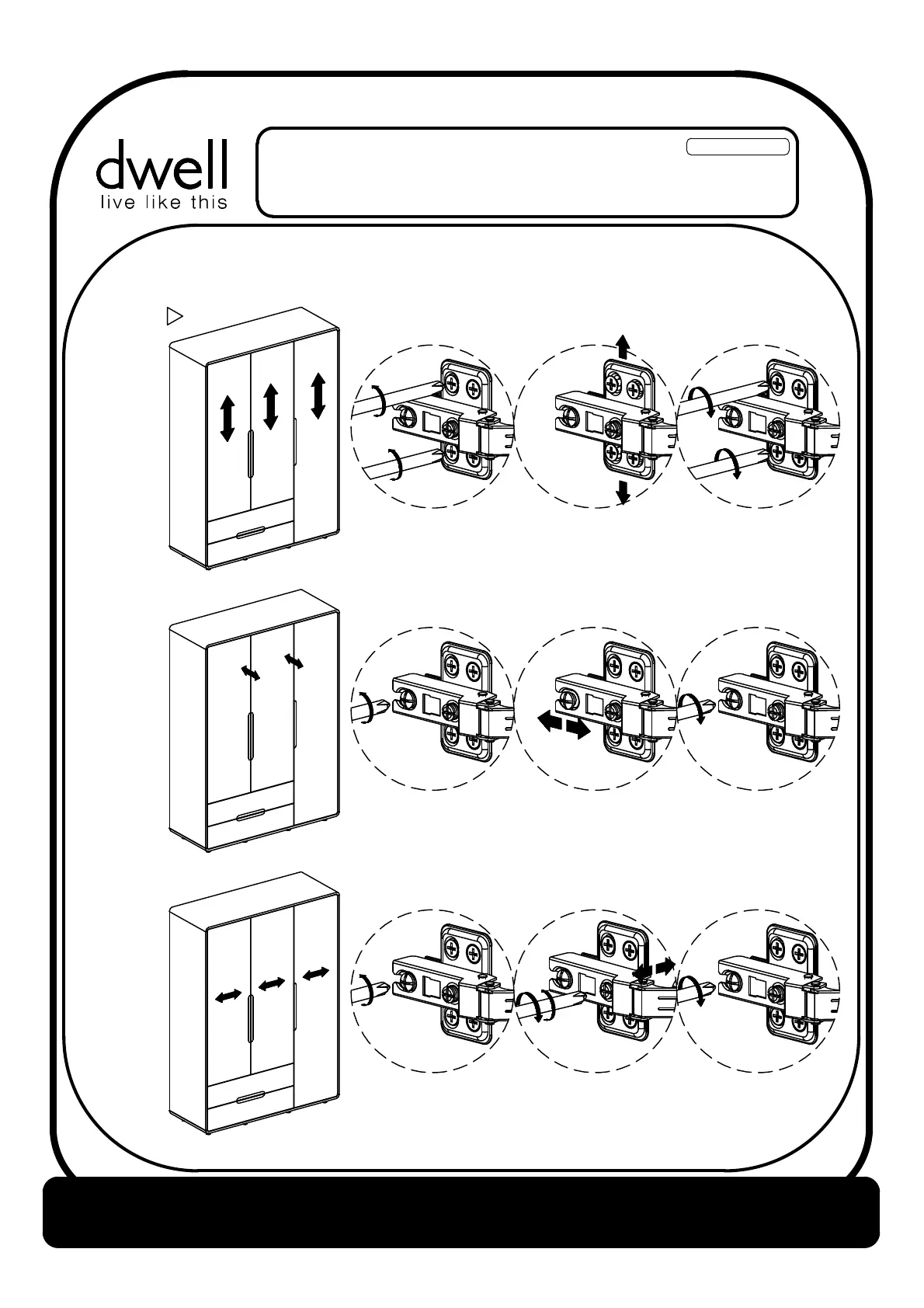 dwell
live like this