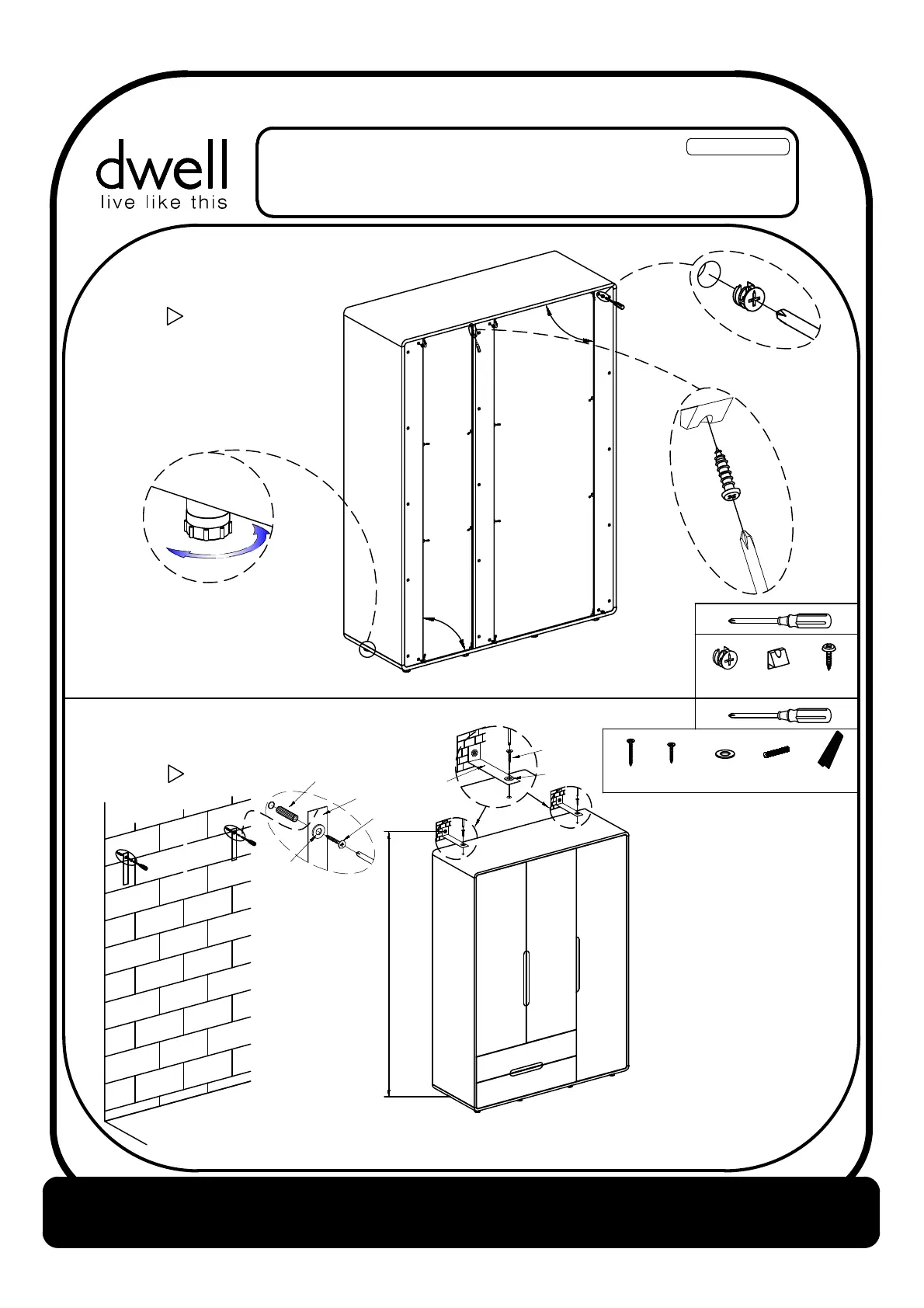 dwell
live like this