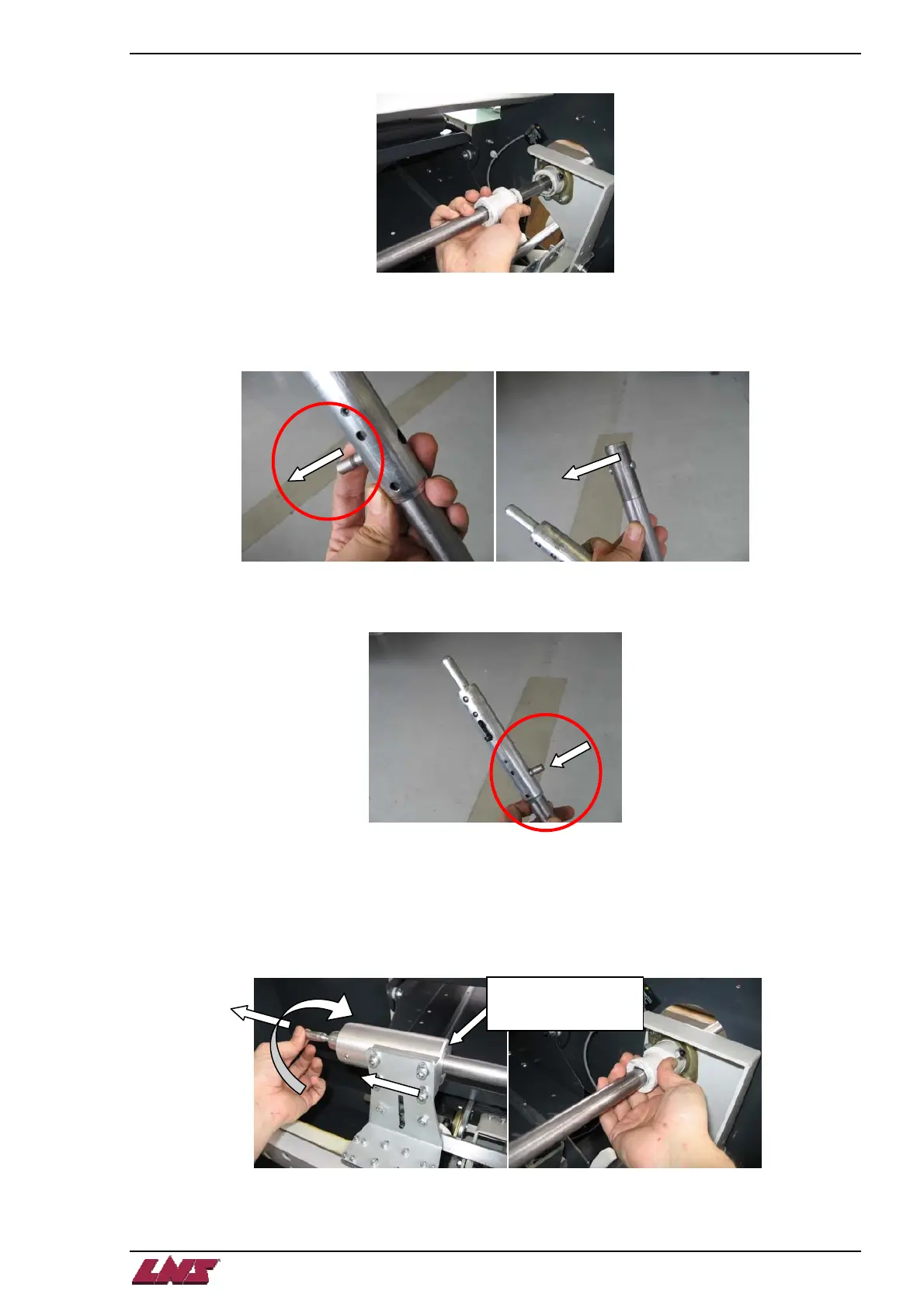 LNS