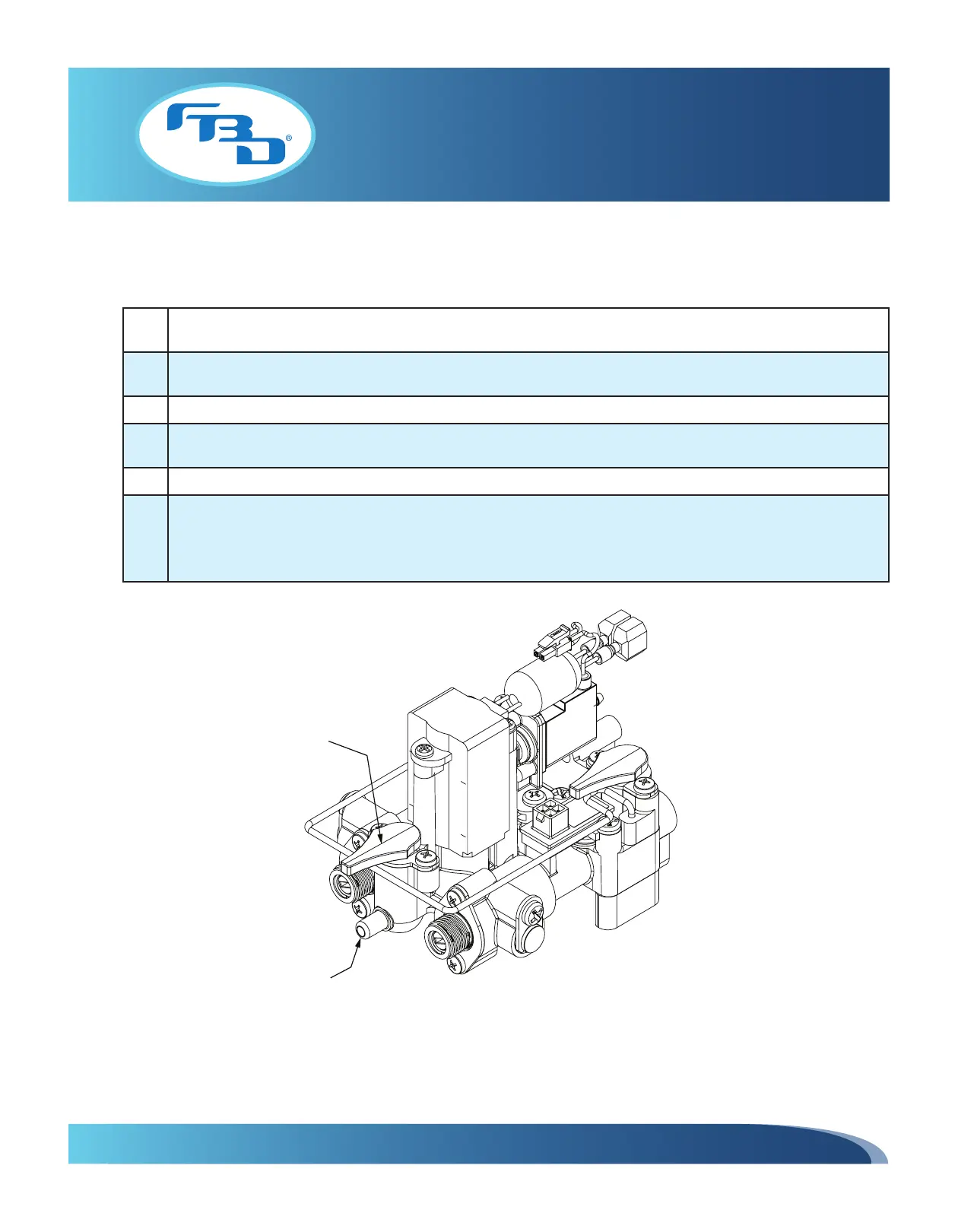 FBD®