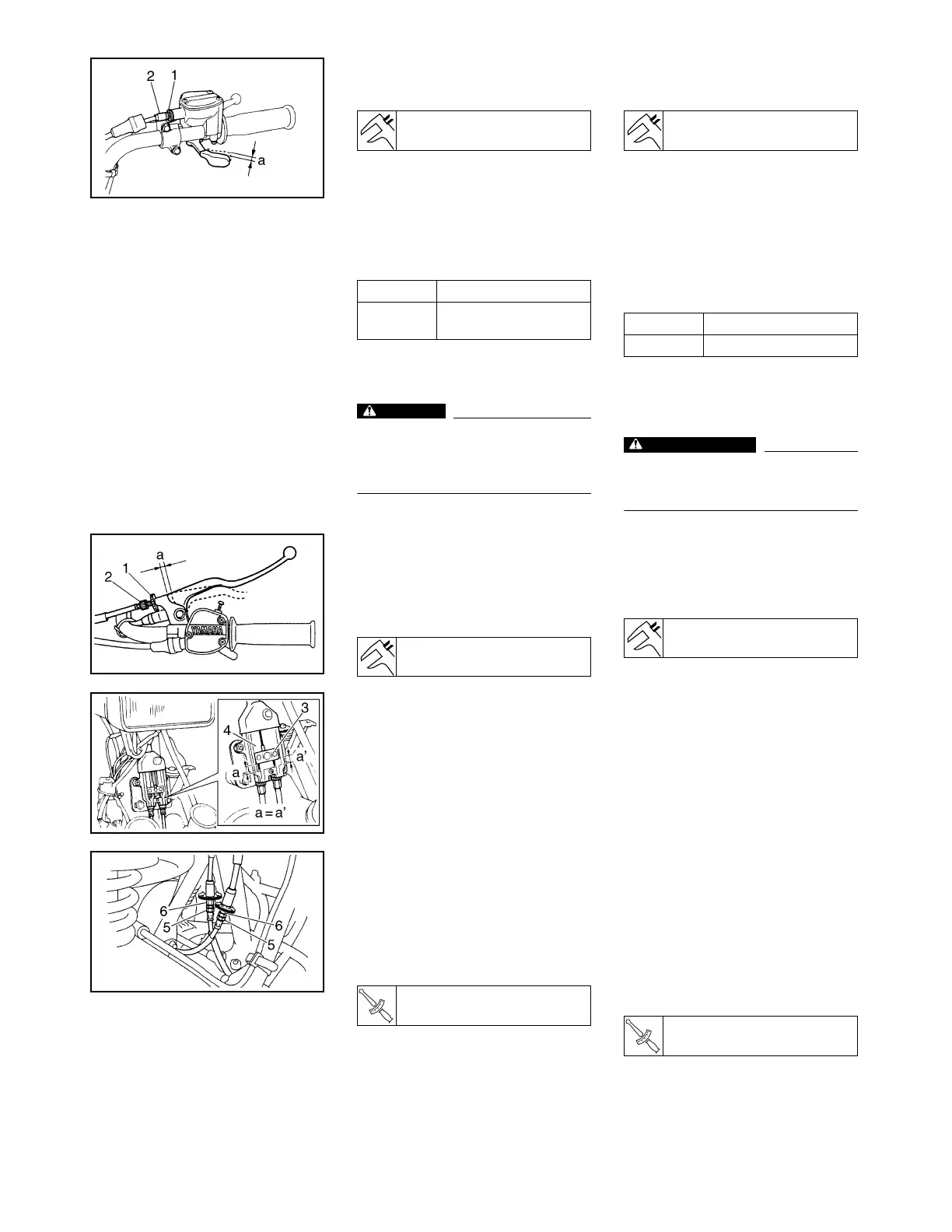 2 1

a

a

1

2

YAMAHA

3

4

a'

a

a = a'

6

5

6

5