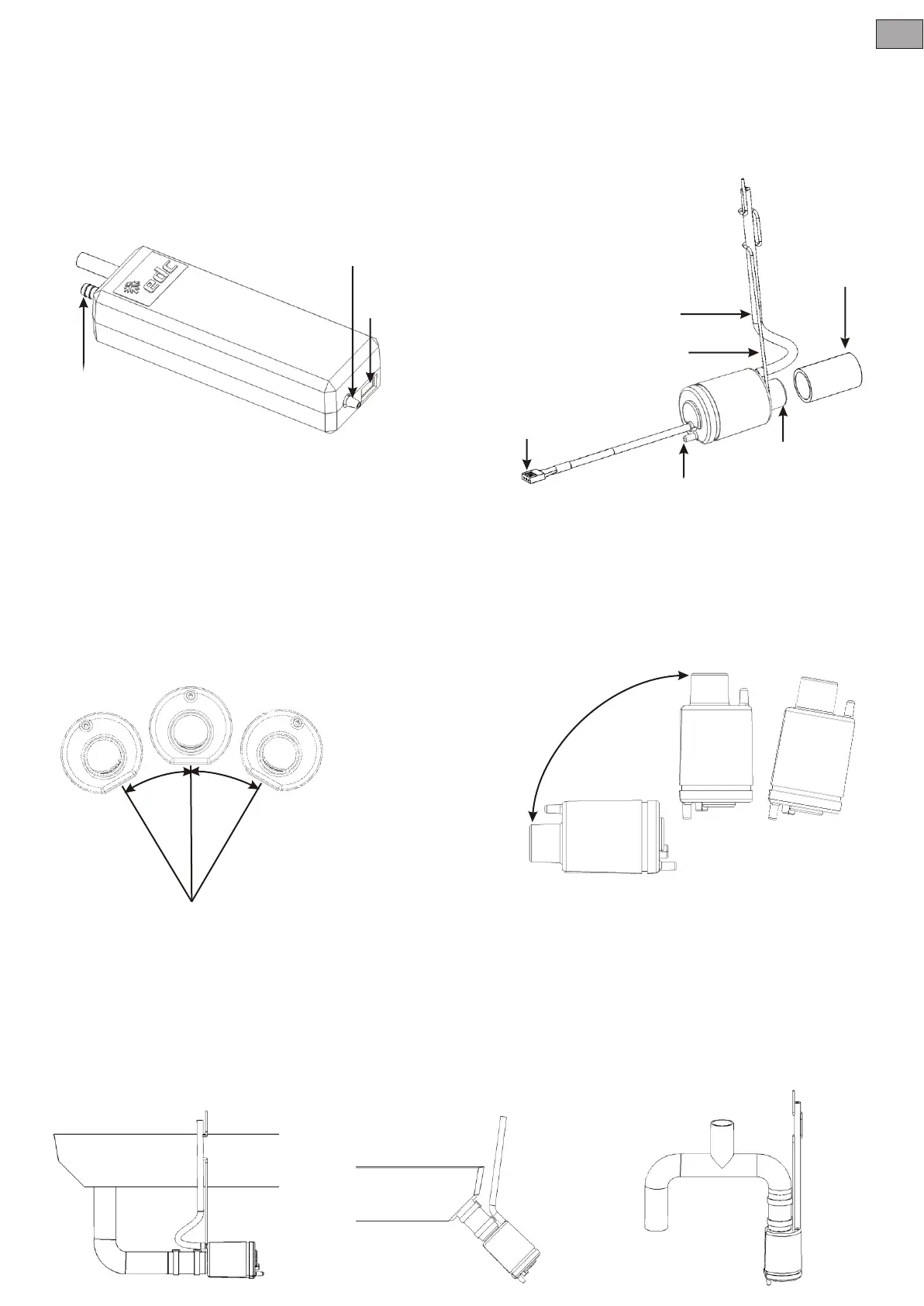 edc