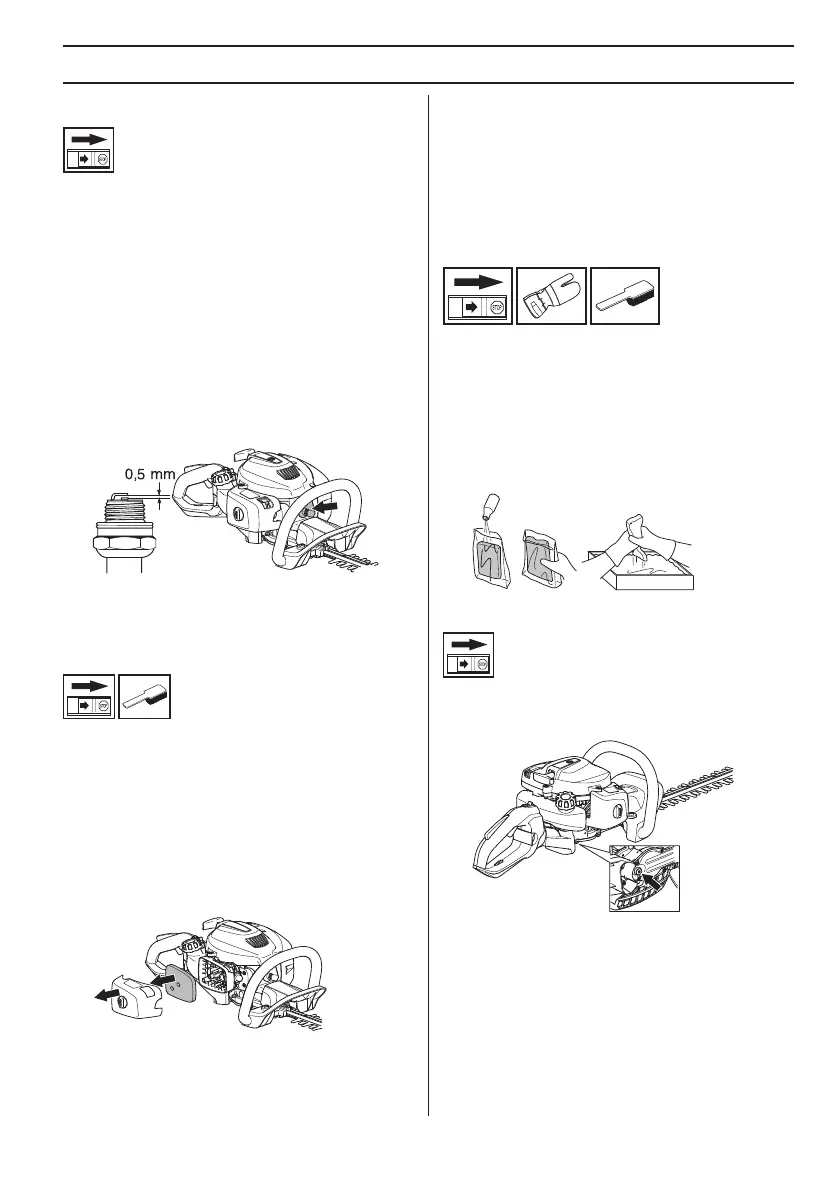 0,5 mm