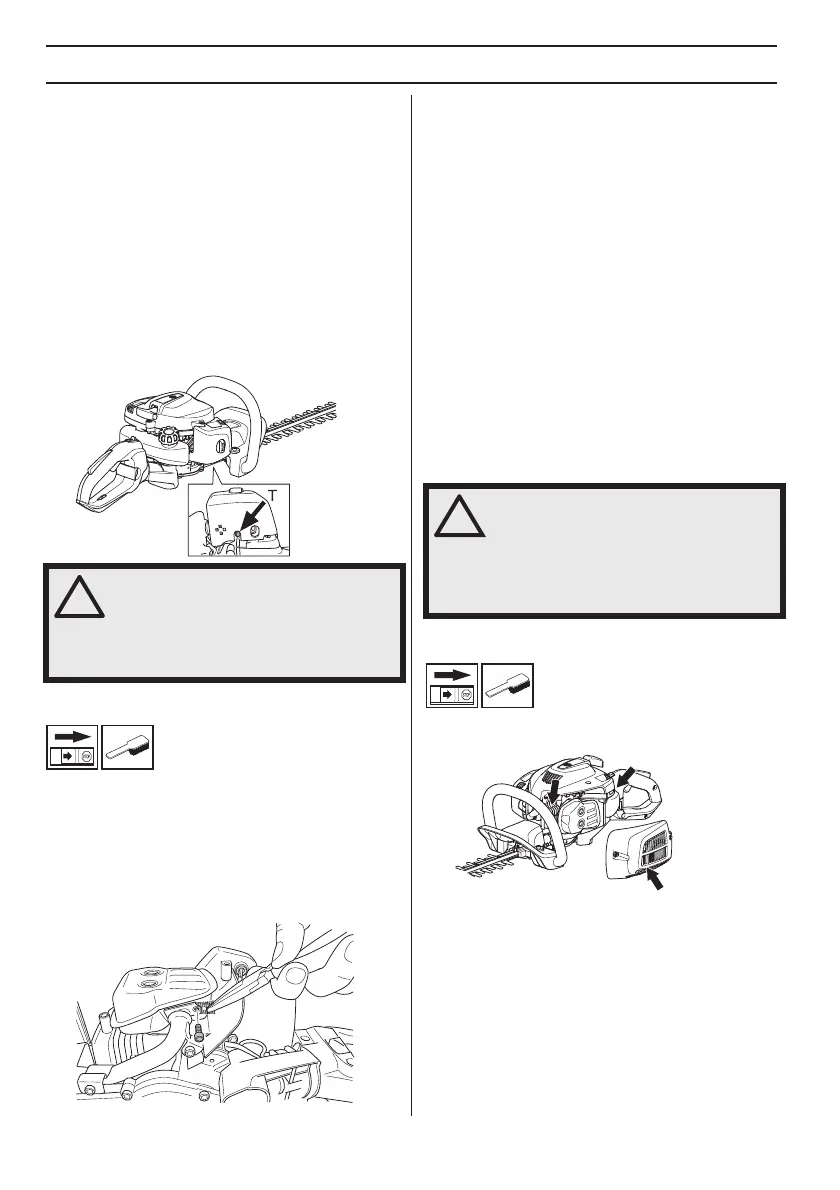 T