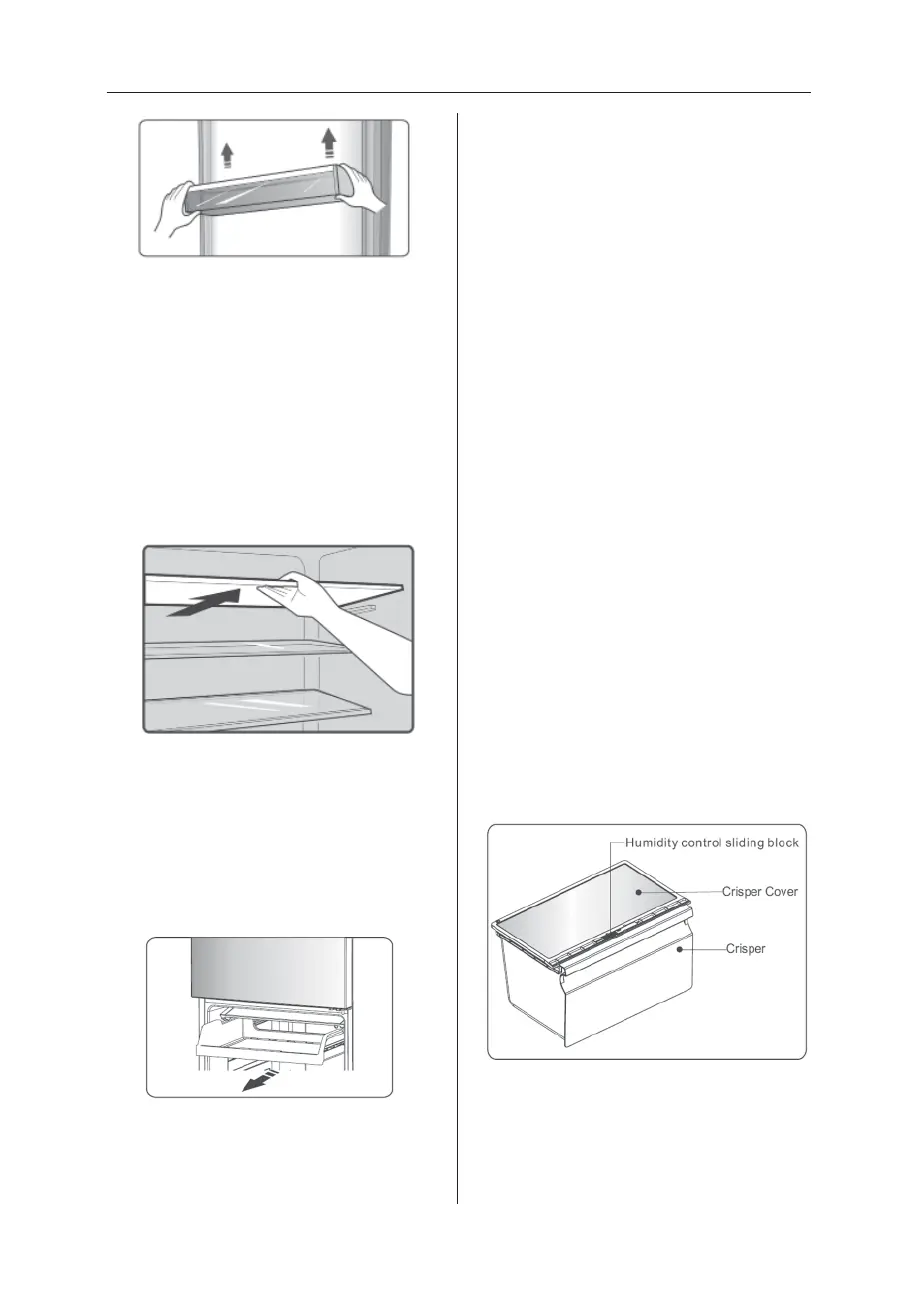 Humidity control sliding block

Crisper Cover

Crisper