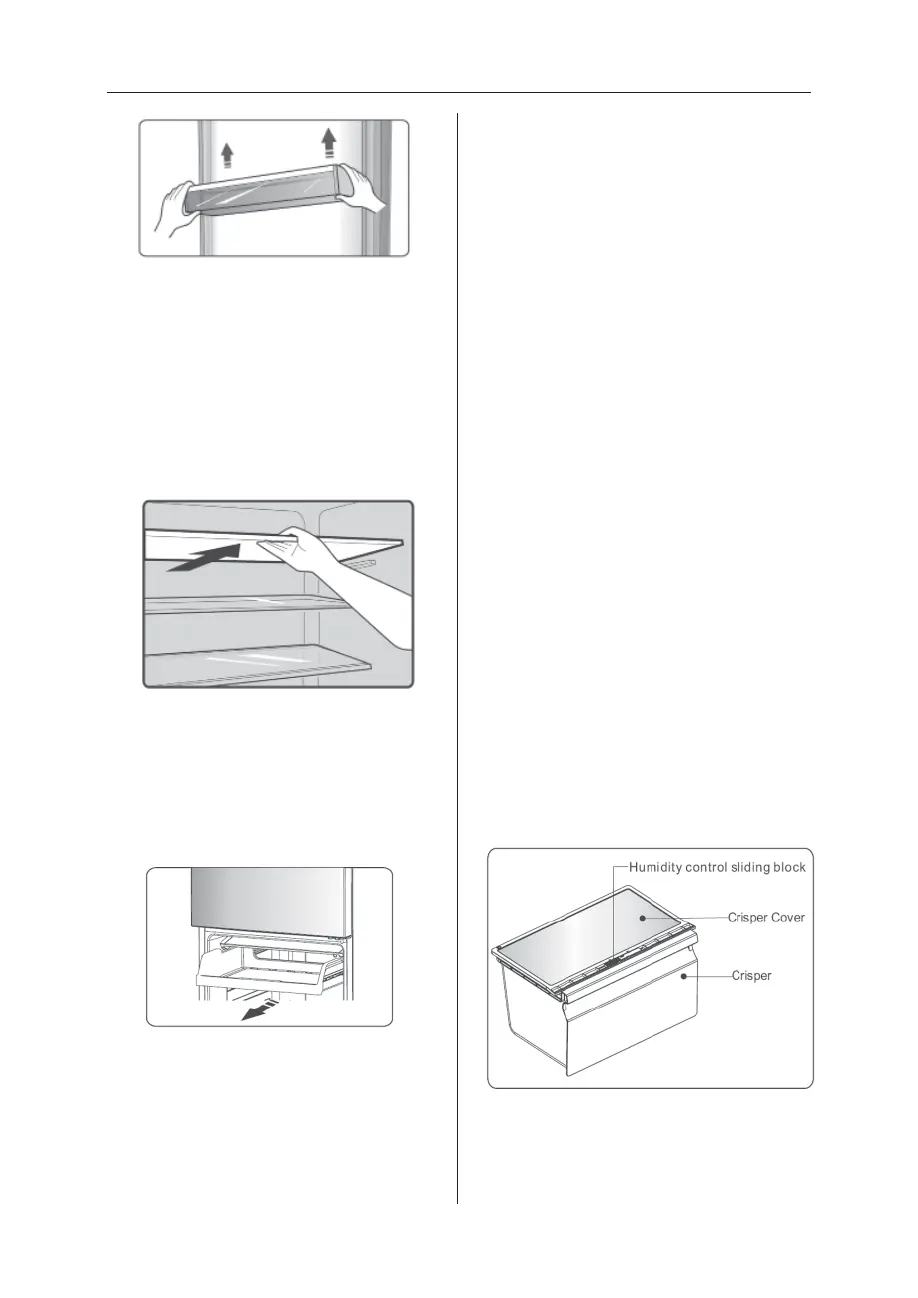 Humidity control sliding block

Crisper Cover

Crisper